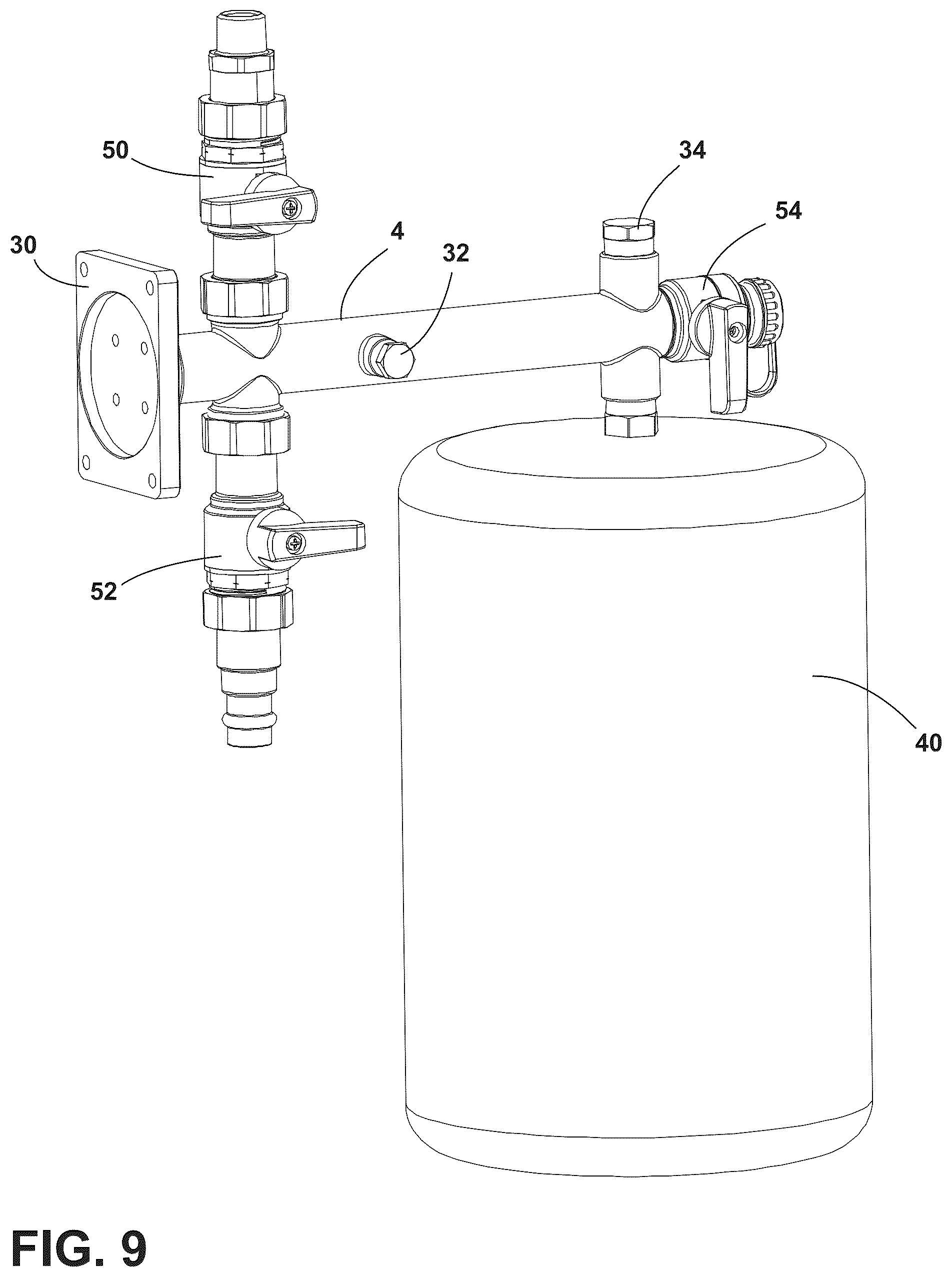 50

34

54

30

4

32

52

40

FIG. 9