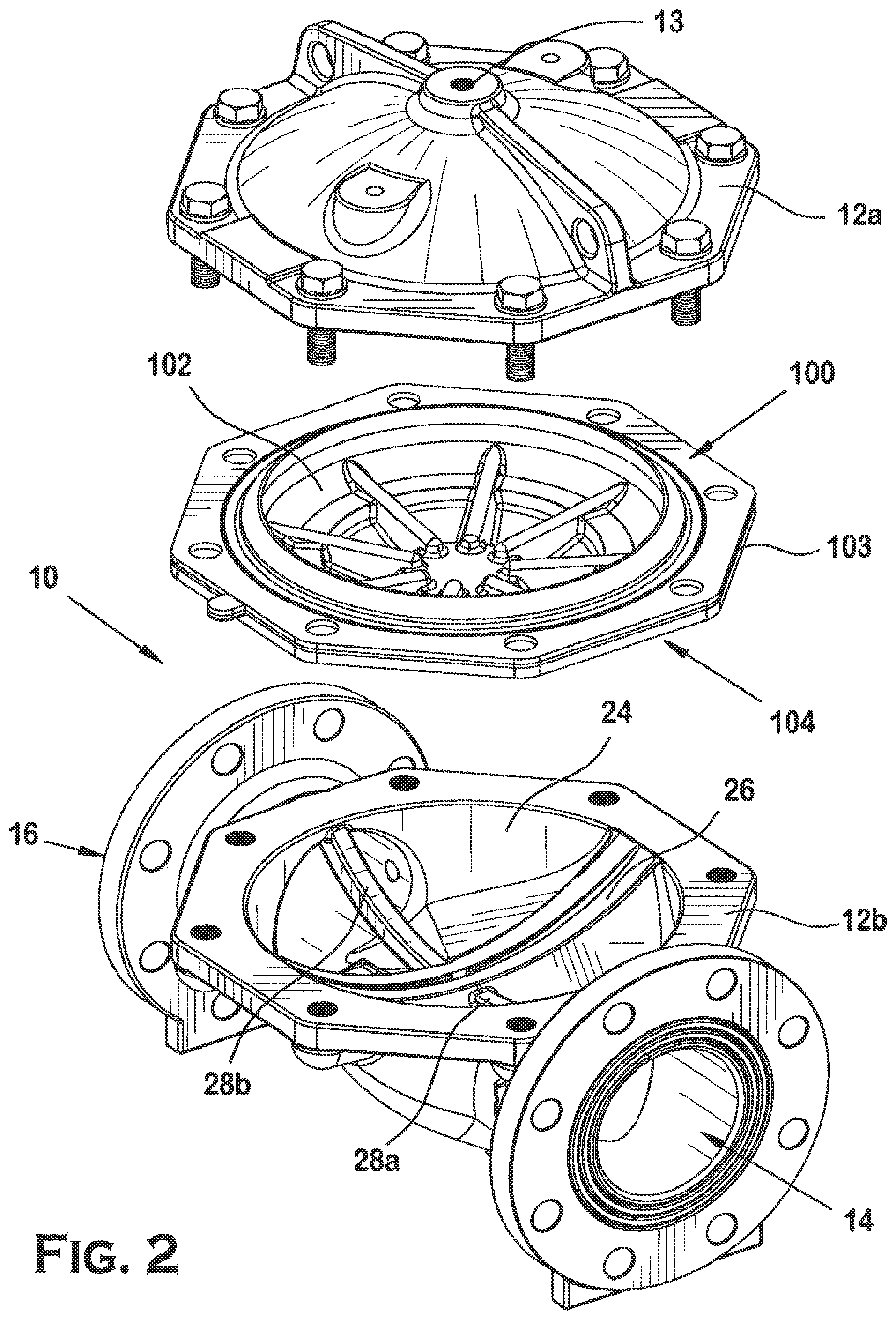 13

12a

102

100

103

10

104

24

26

16

12b

28b

28a

14

FIG. 2