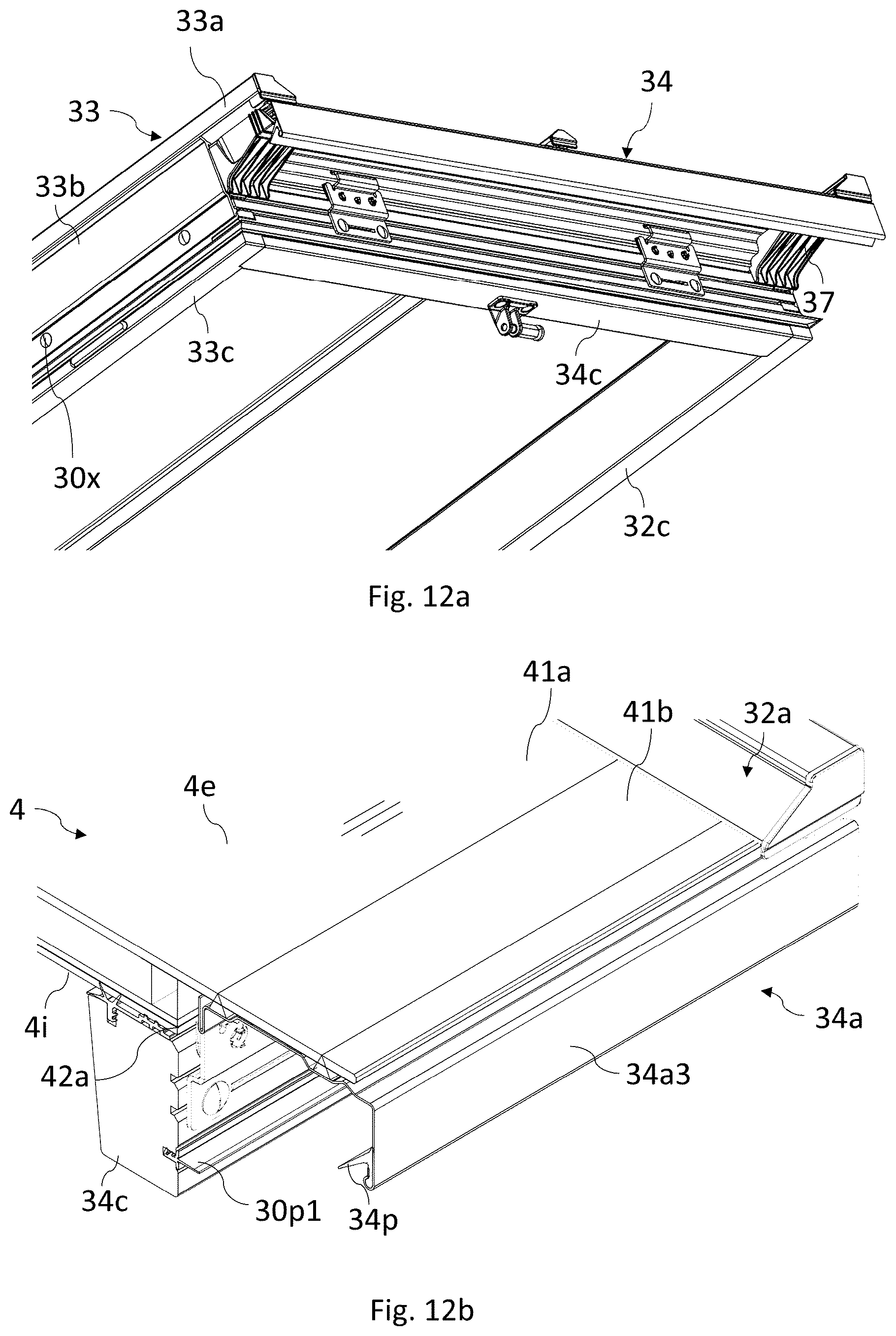 33a
34
33
33b
37
33c
34c
30x
32c

Fig. 12a

41a
41b
32a
4e
4
4i
42a
34a
34a3
34c
30p1
34p

Fig. 12b