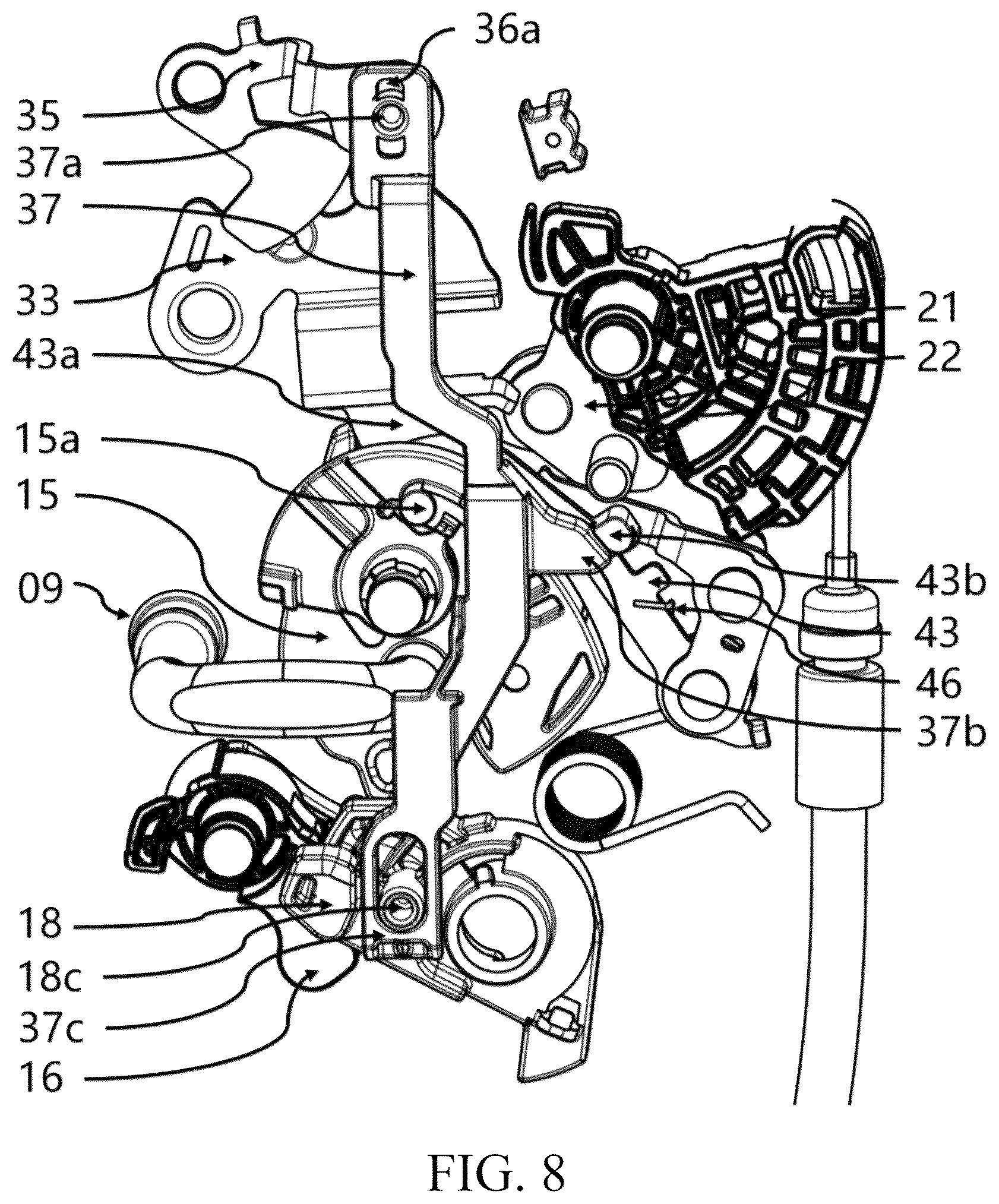 36a
35
37a
37
33
43a
15a
15
09
18
18c
37c
16
21
22
43b
43
46
37b
FIG. 8