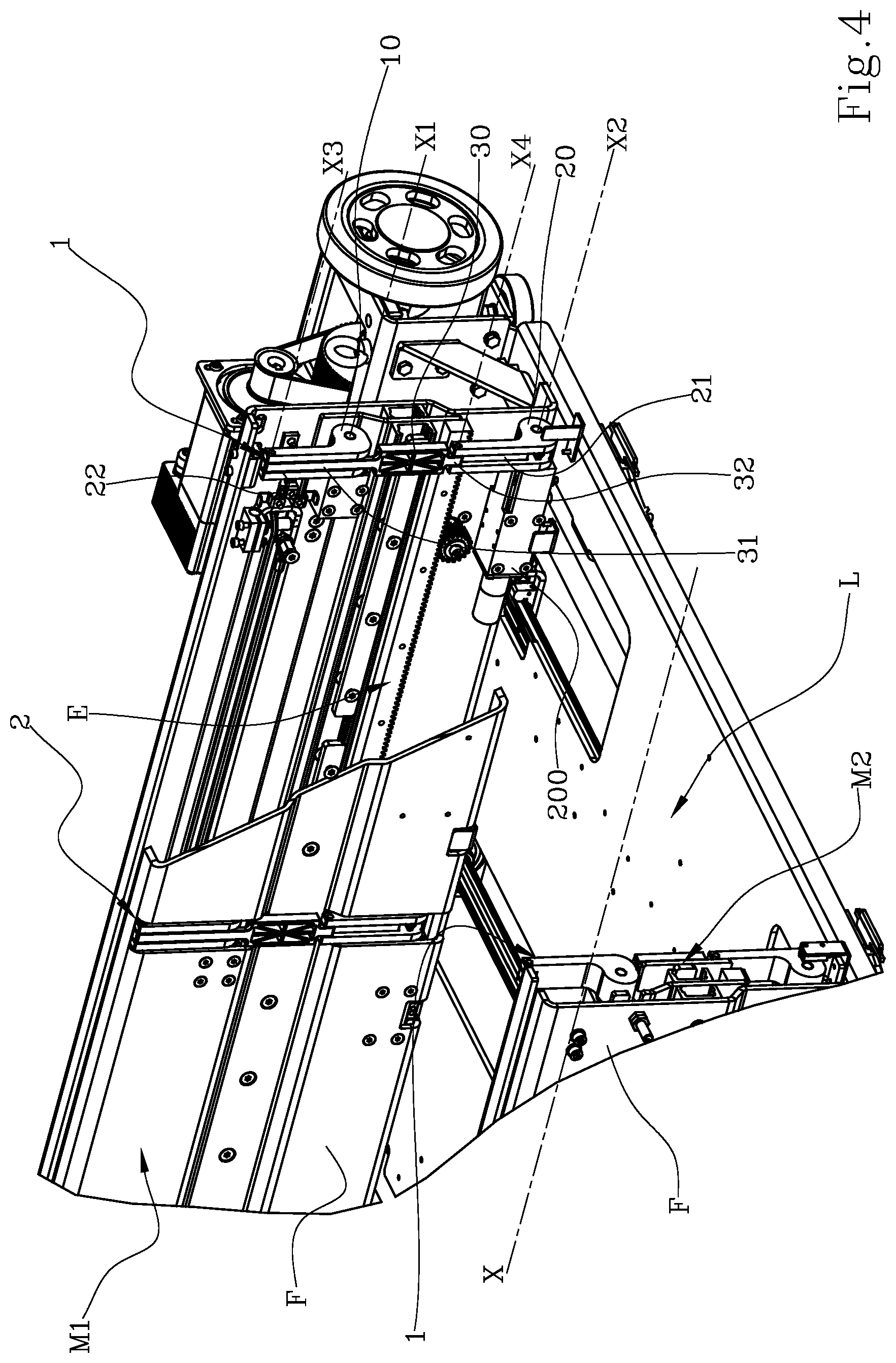 Fig.4

1
10
X3
X1
30
X4
20
X2
22
21
32
31
L
E
2
200
M2
M1
F
1
X
F