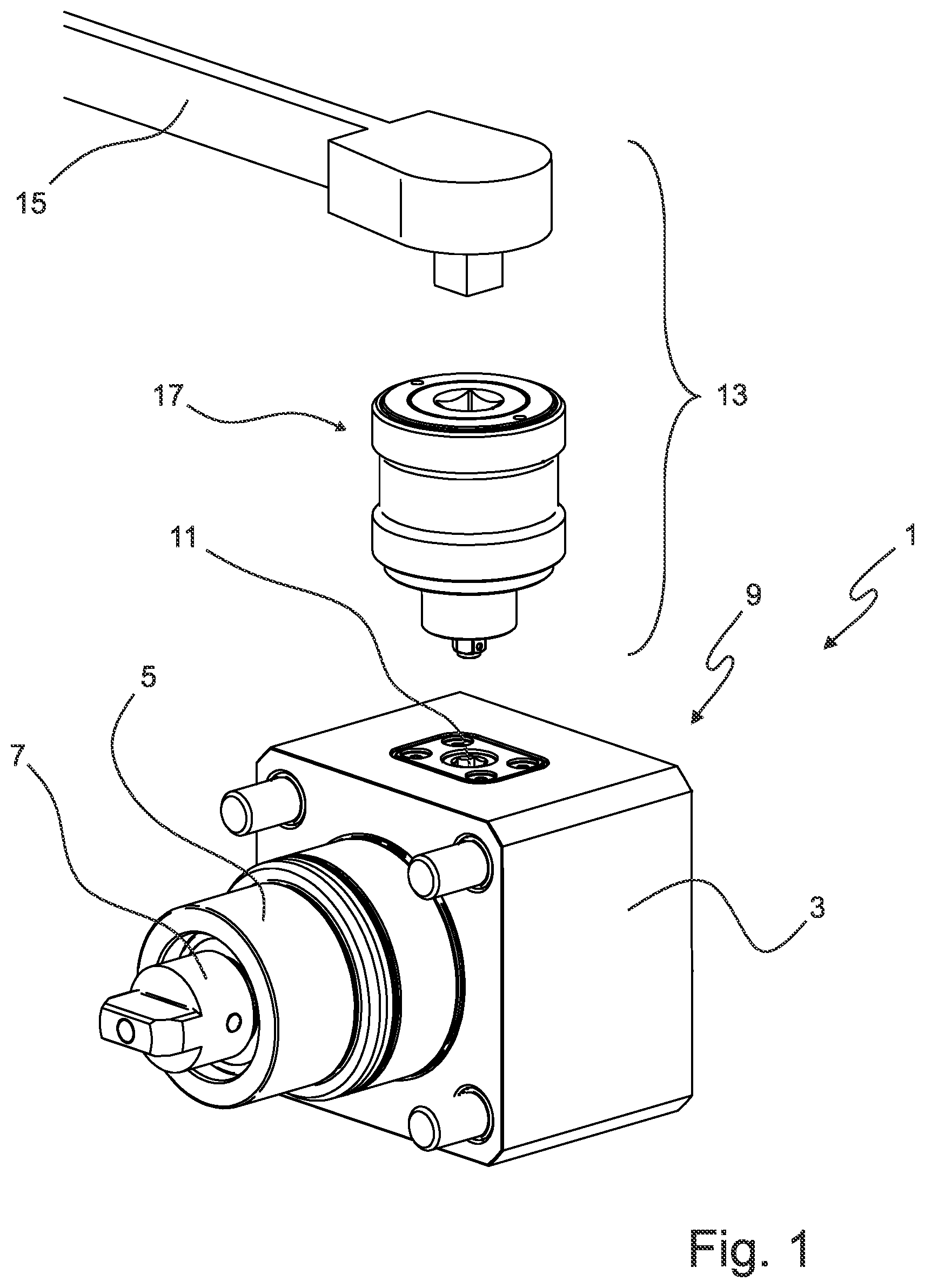 15

17

13

11

1

9

5

7

3

Fig. 1