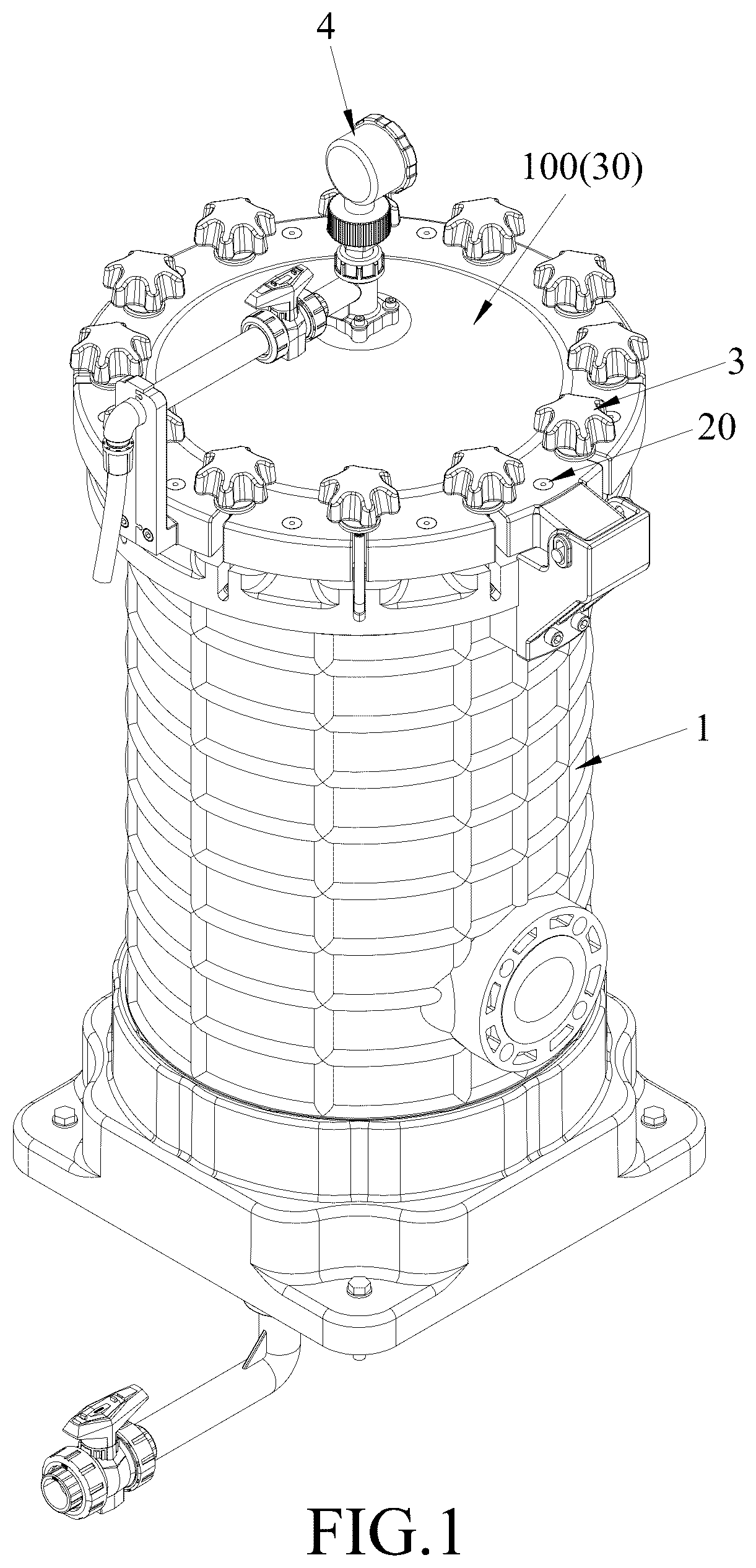 4

100(30)

3

20

1

FIG.1