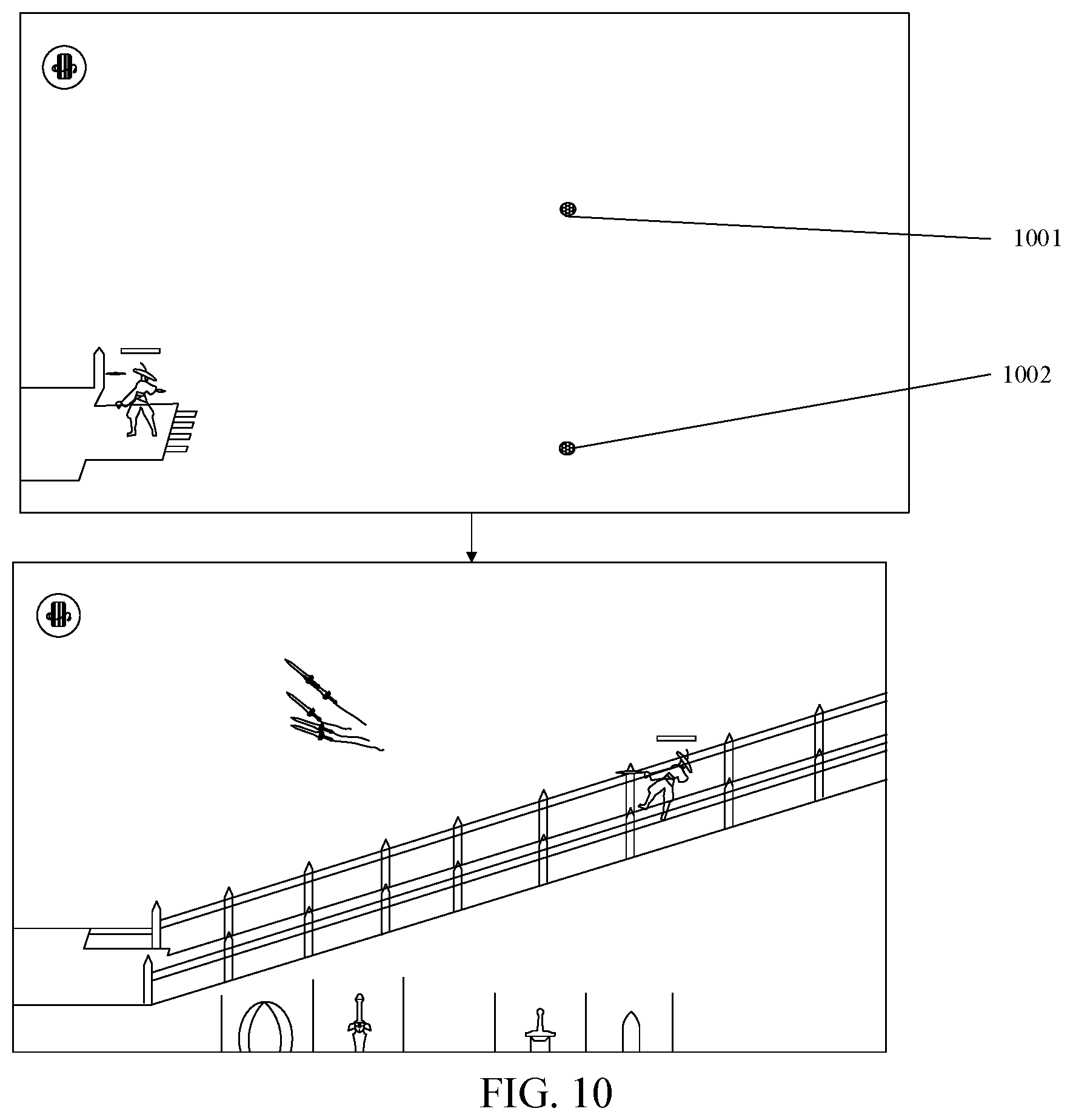 1001

1002

FIG. 10