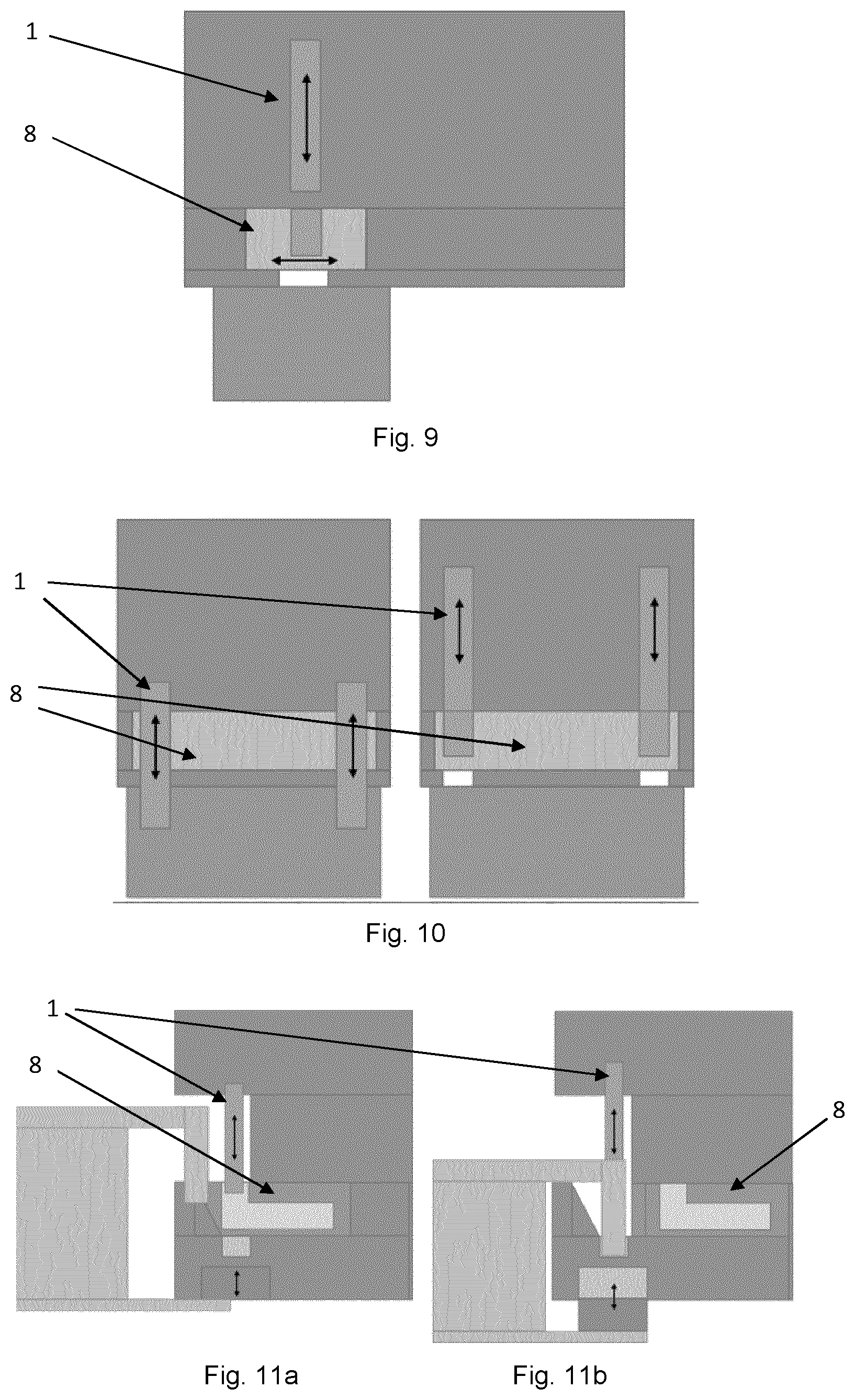 1

8

Fig. 9

1

8

Fig. 10

1

8

8

Fig. 11a

Fig. 11b