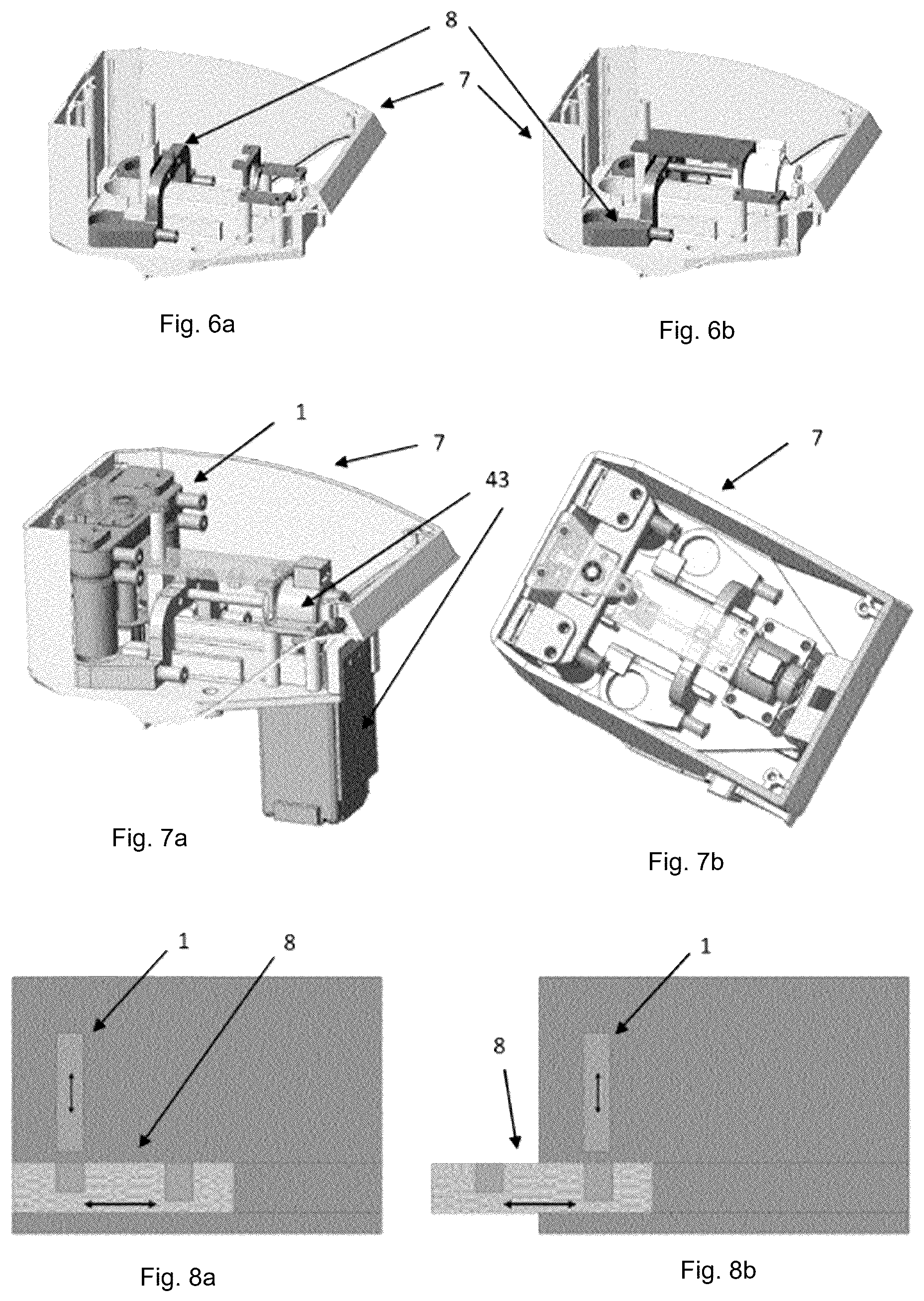 8

7

Fig. 6a

Fig. 6b

1

7

43

7

Fig. 7a

Fig. 7b

1

8

1

8

Fig. 8a

Fig. 8b