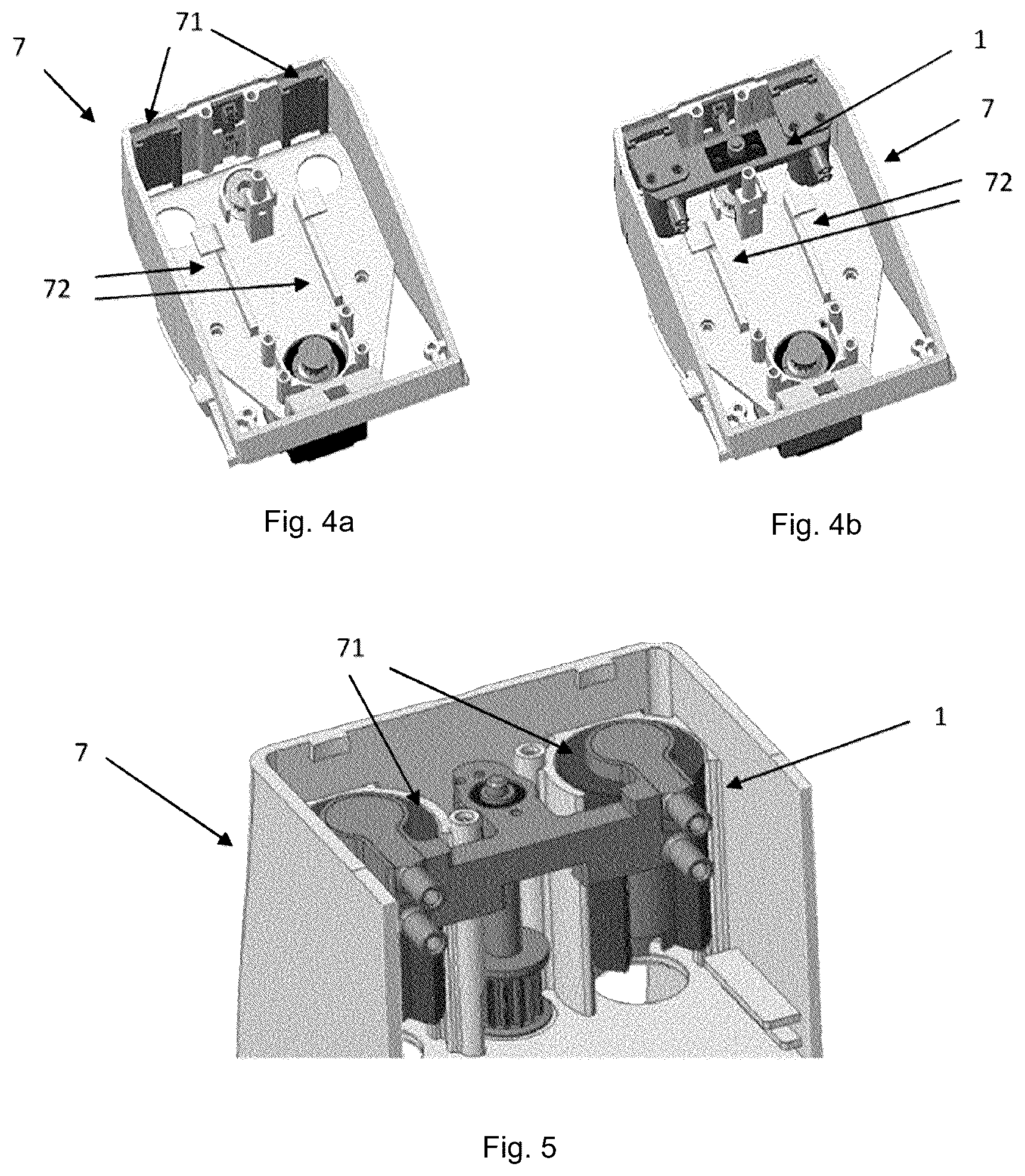 7

71

72

Fig. 4a

1

7

72

Fig. 4b

71

7

1

Fig. 5