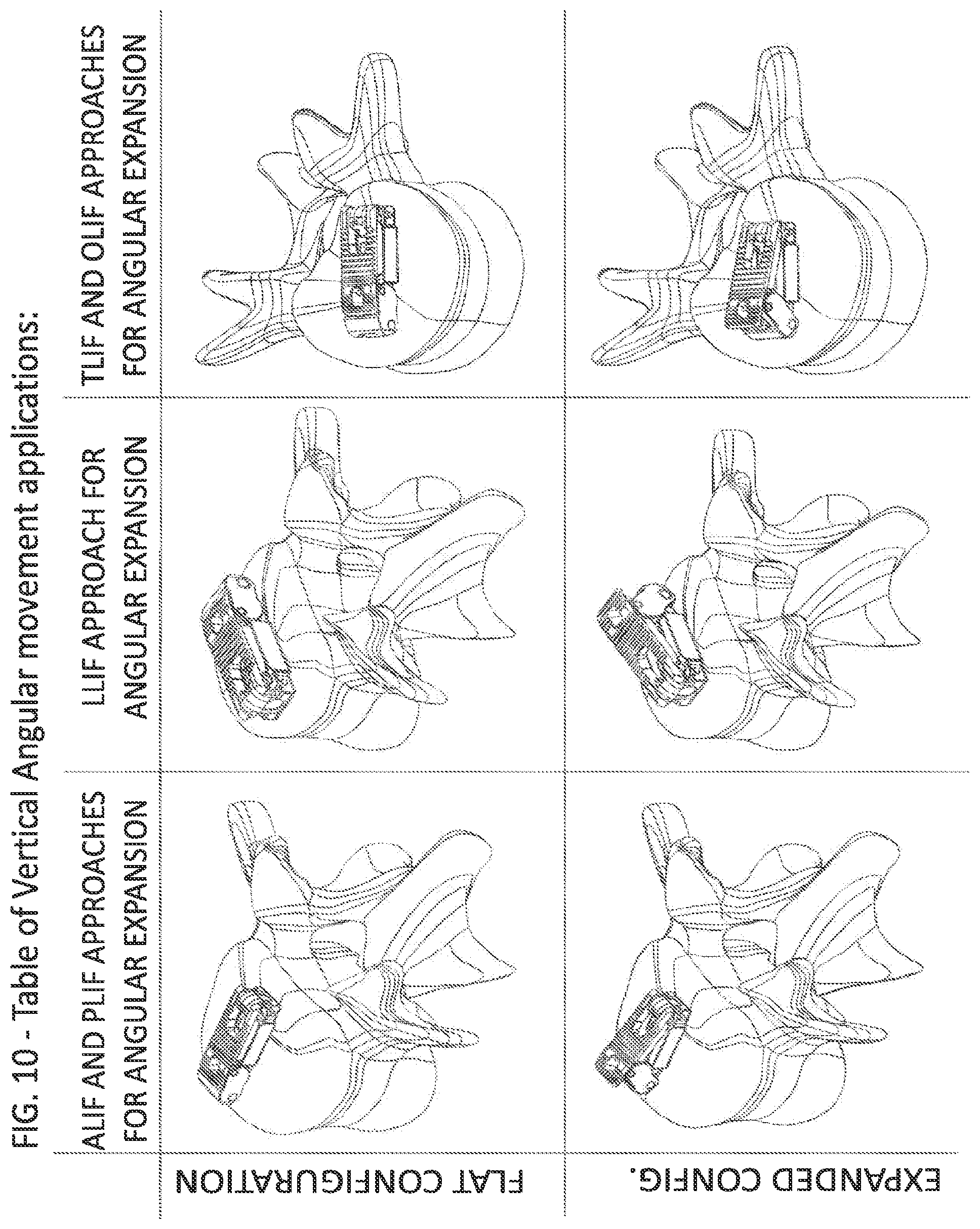 FIG. 10 - Table of Vertical Angular movement applications:

| | ALIF AND PLIF APPROACHES FOR ANGULAR EXPANSION | LLIF APPROACH FOR ANGULAR EXPANSION | TLIF AND OLIF APPROACHES FOR ANGULAR EXPANSION |
|---|---|---|---|
| FLAT CONFIGURATION | | | |
| EXPANDED CONFIG. | | | |