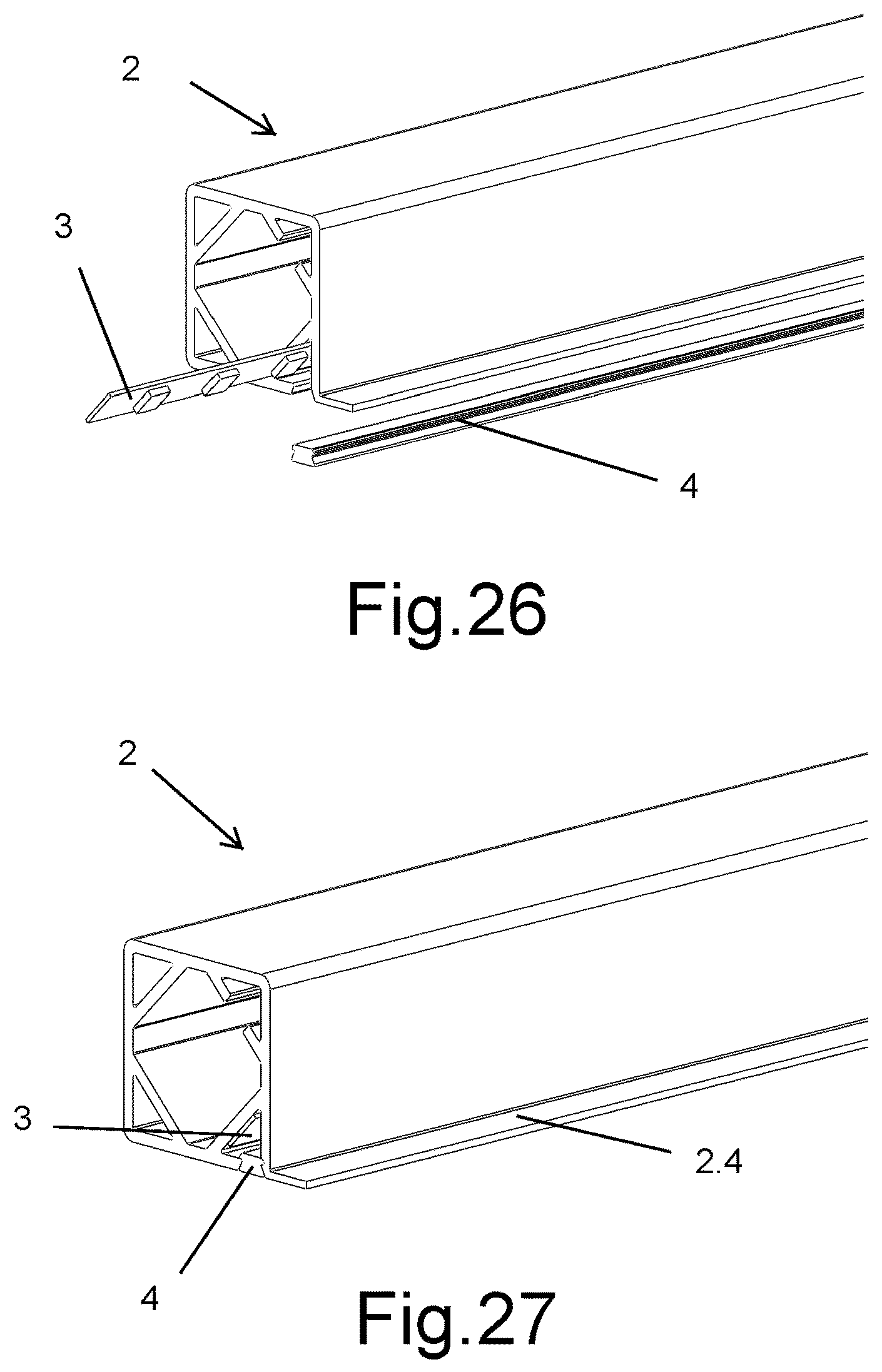 2

3

4

Fig.26

2

3

2.4

4

Fig.27