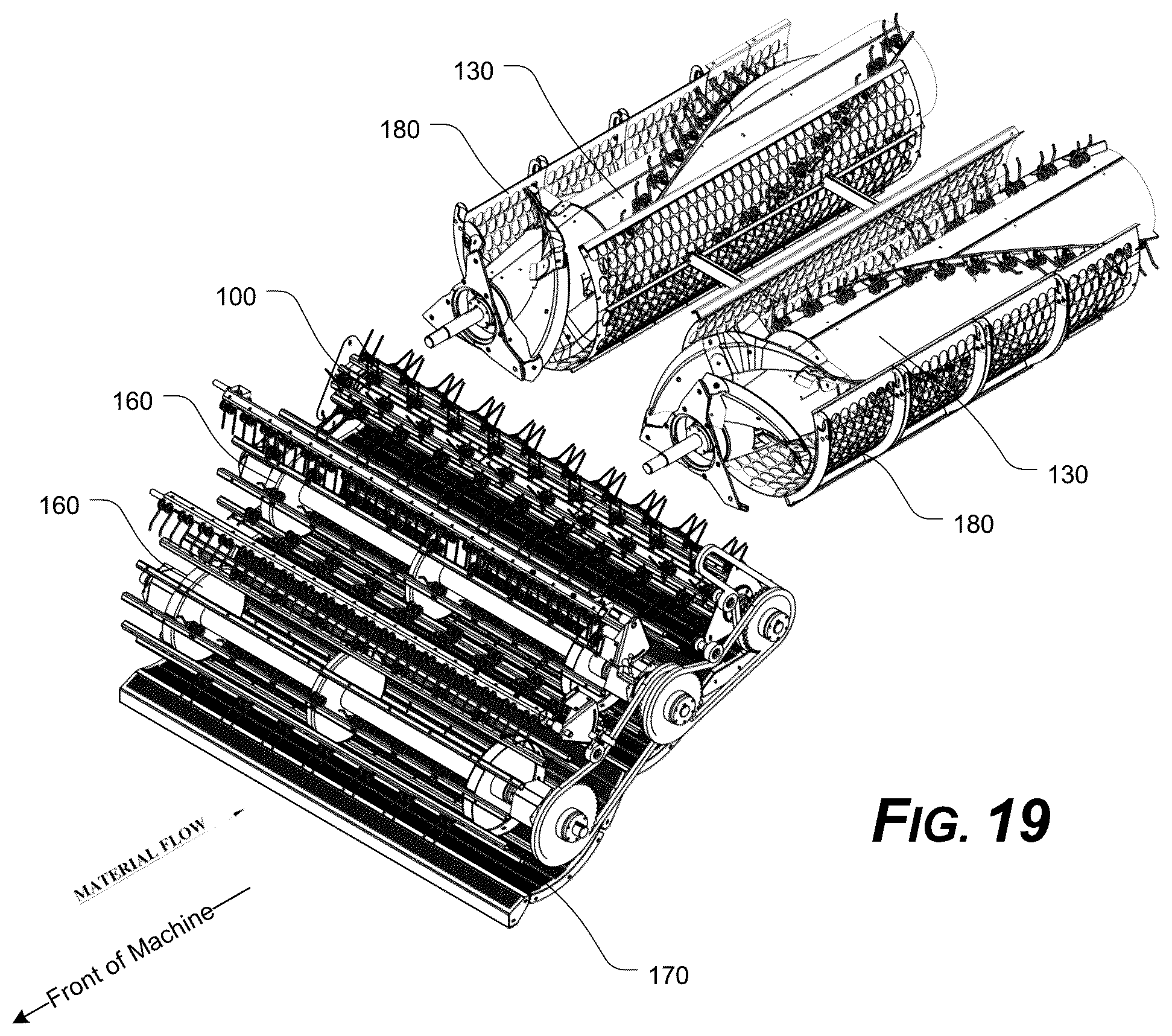 130
180
100
160
160
130
180
FIG. 19
MATERIAL FLOW
Front of Machine
170