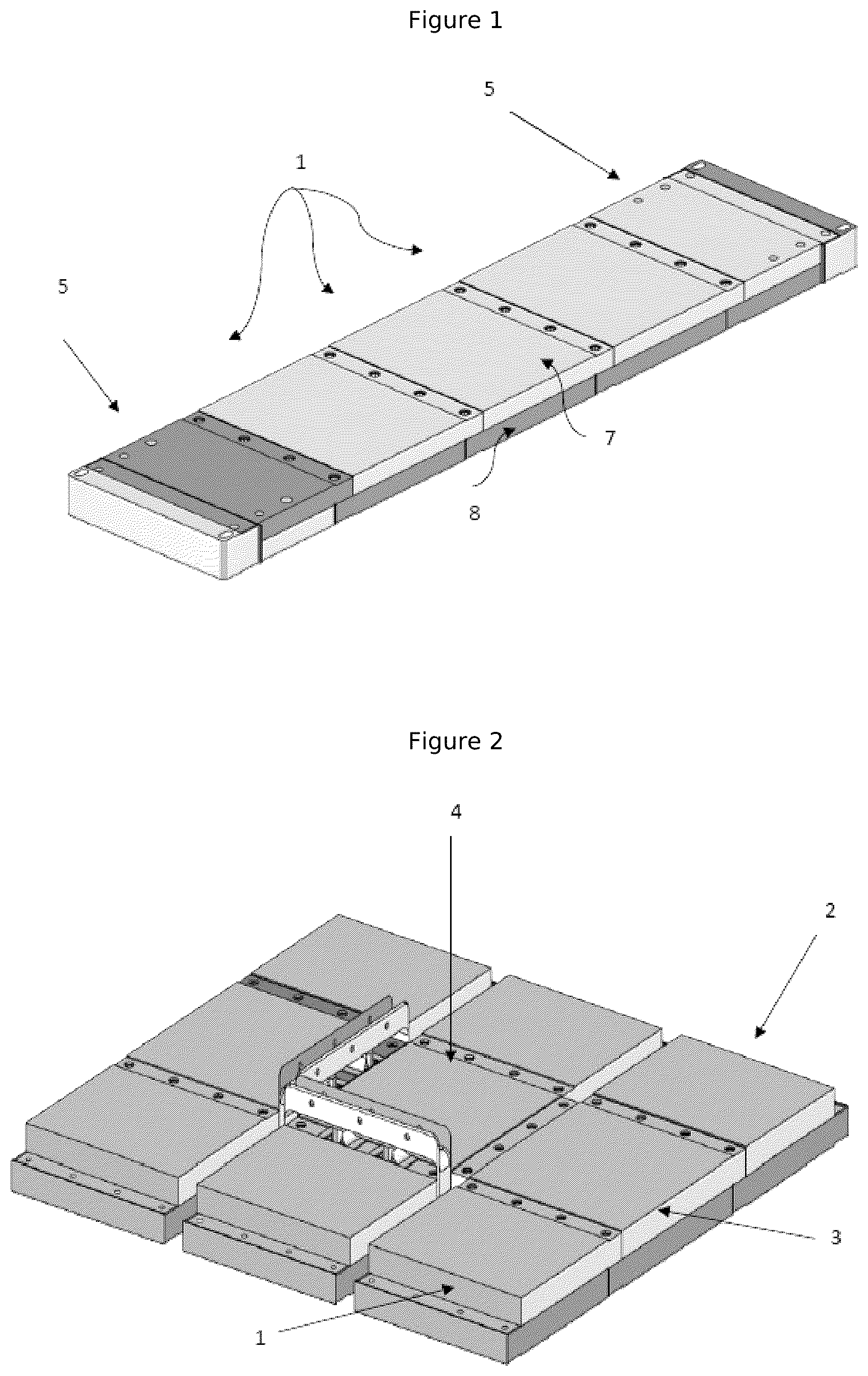 Figure 1

5

1

5

7

8

Figure 2

4

2

3

1