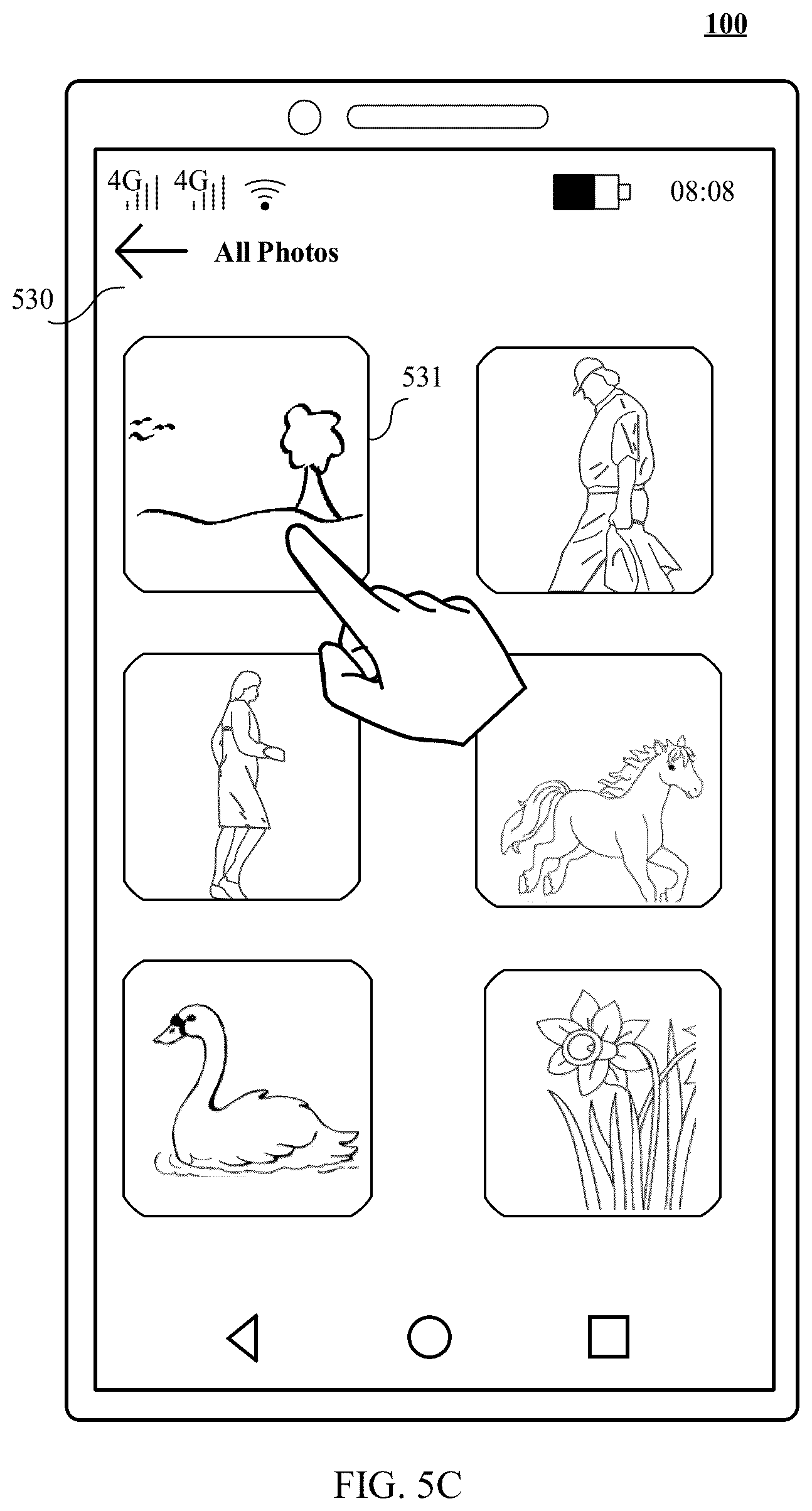 100

4G 4G 08:08

All Photos

530

531

FIG. 5C