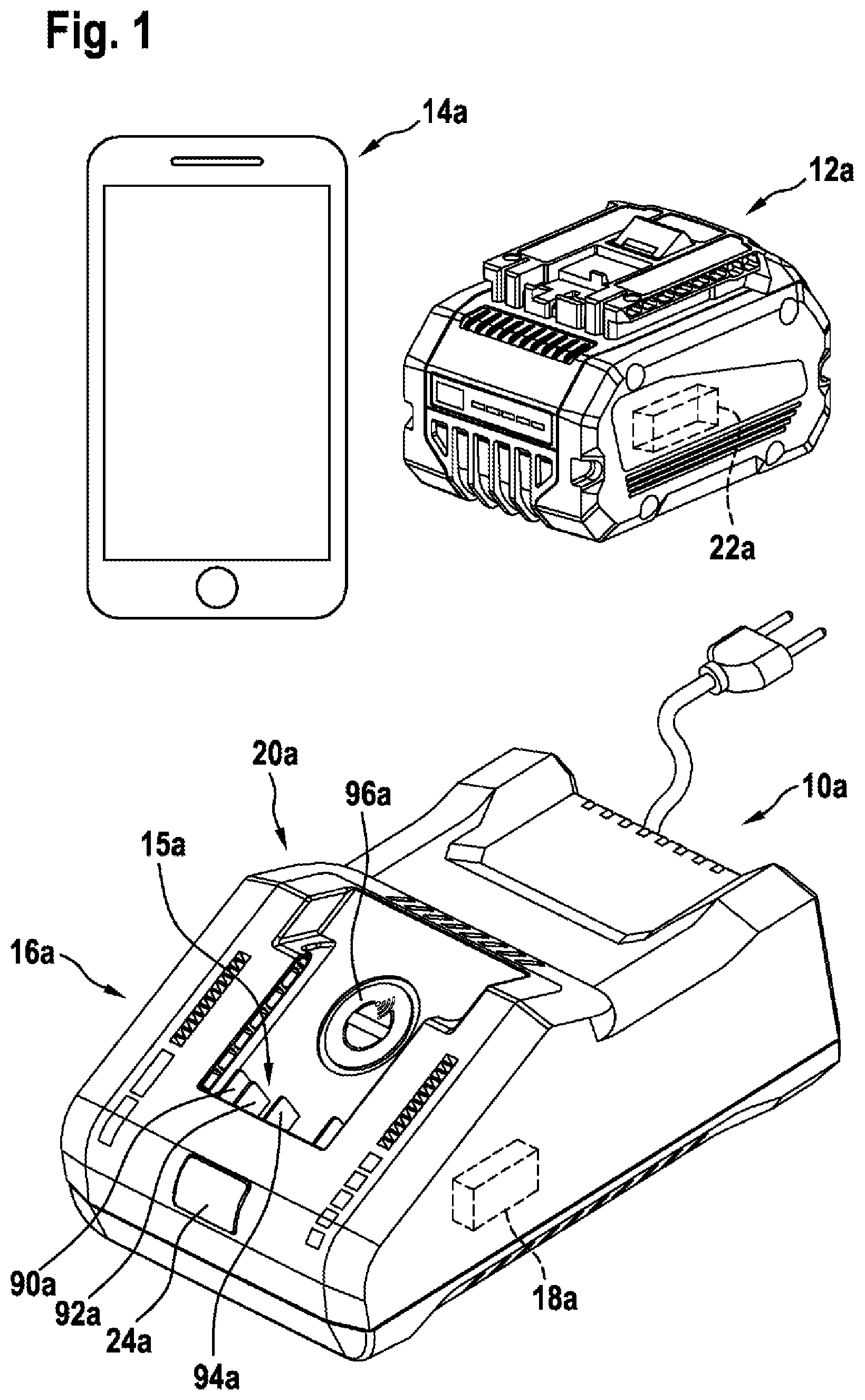 Fig. 1

14a

12a

22a

20a

96a

10a

15a

16a

90a

92a

24a

94a

18a