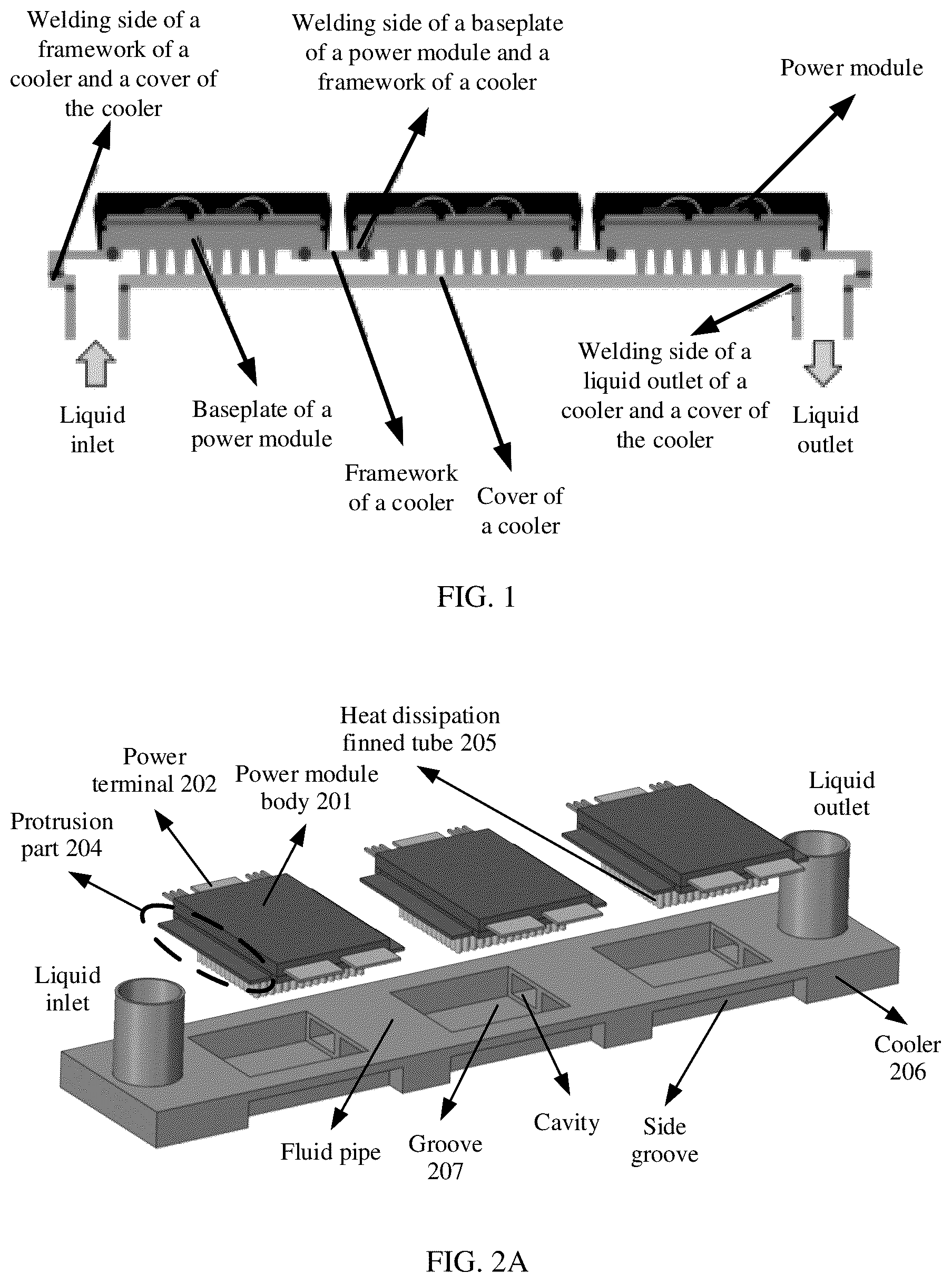 Welding side of a framework of a cooler and a cover of the cooler

Welding side of a baseplate of a power module and a framework of a cooler

Power module

Liquid inlet

Baseplate of a power module

Framework of a cooler

Cover of a cooler

Welding side of a liquid outlet of a cooler and a cover of the cooler

Liquid outlet

FIG. 1

Heat dissipation finned tube 205

Power terminal 202

Power module body 201

Protrusion part 204

Liquid outlet

Liquid inlet

Cooler 206

Fluid pipe

Groove 207

Cavity

Side groove

FIG. 2A