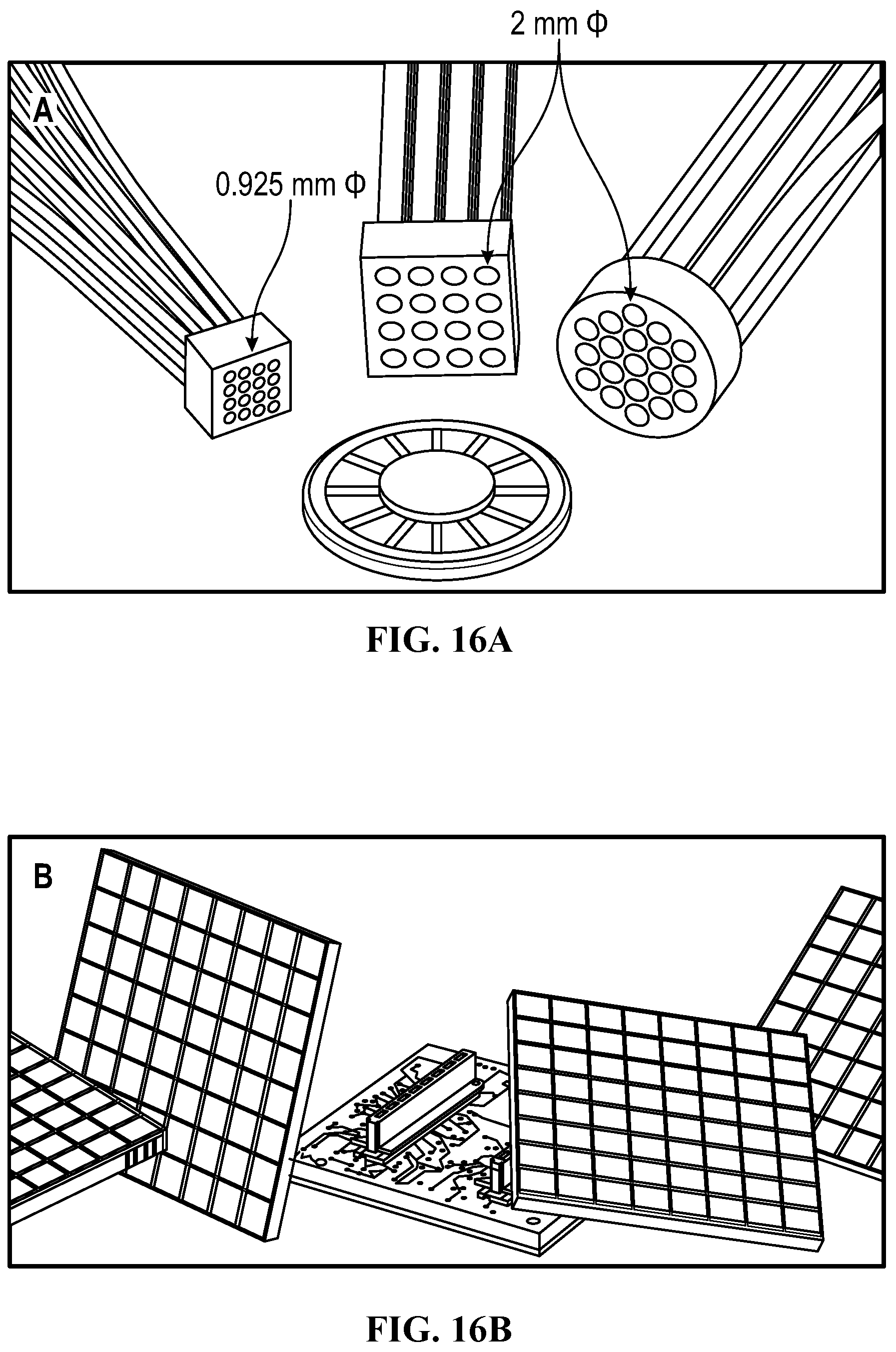 2 mm Φ

A

0.925 mm Φ

FIG. 16A

B

FIG. 16B