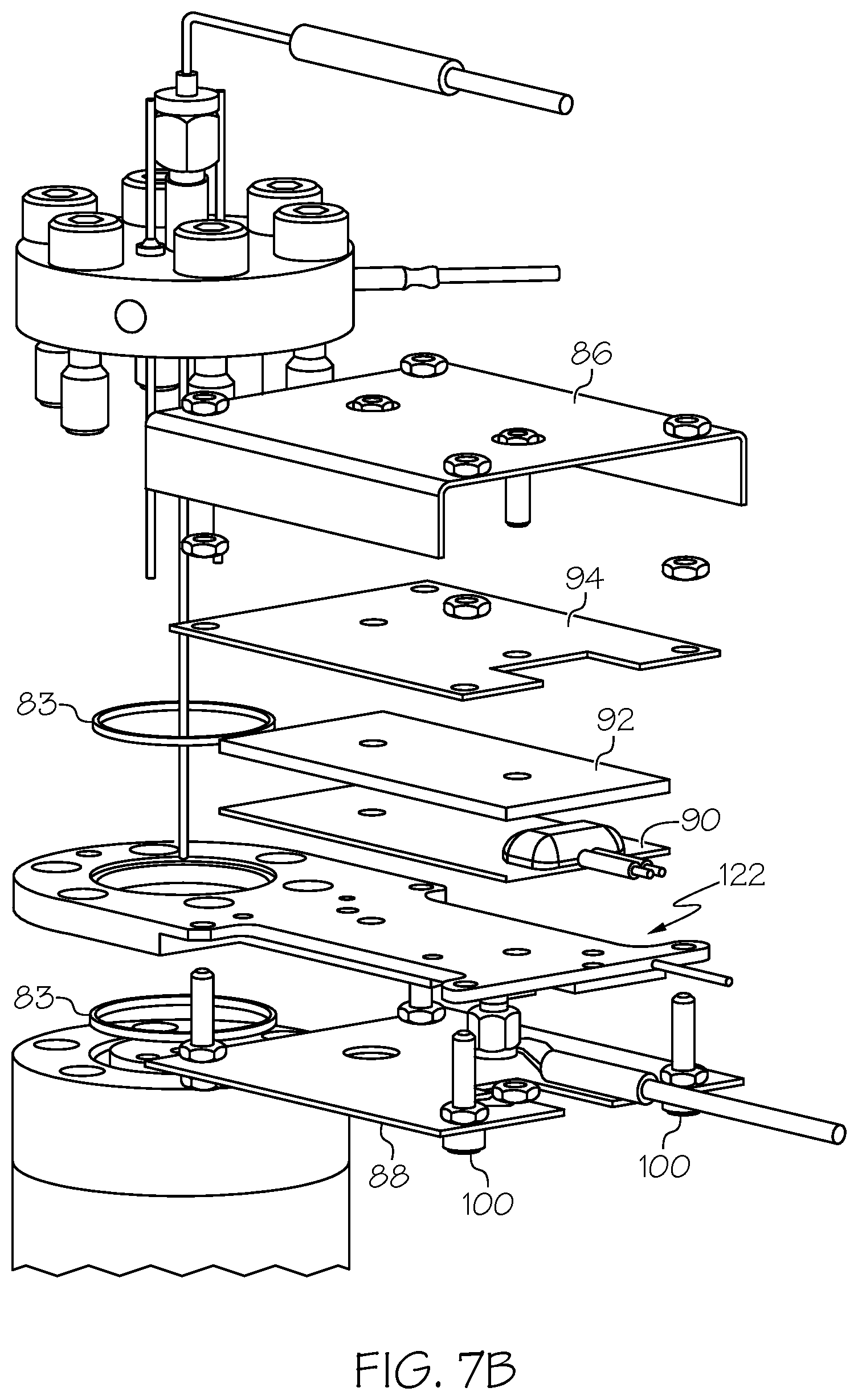 86

94

83

92

90

122

83

88

100

100

FIG. 7B