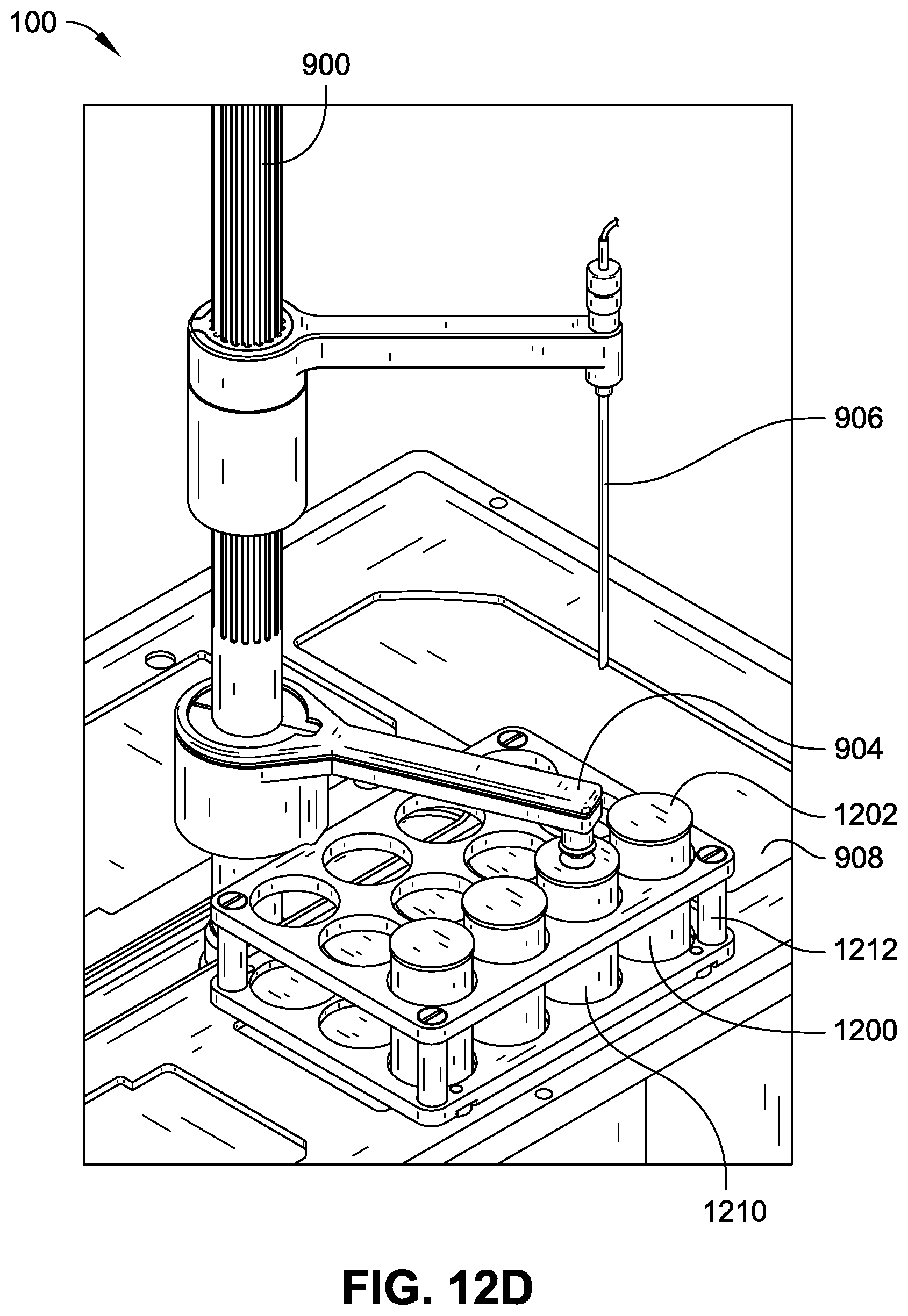 100

900

906

904

1202

908

1212

1200

1210

FIG. 12D