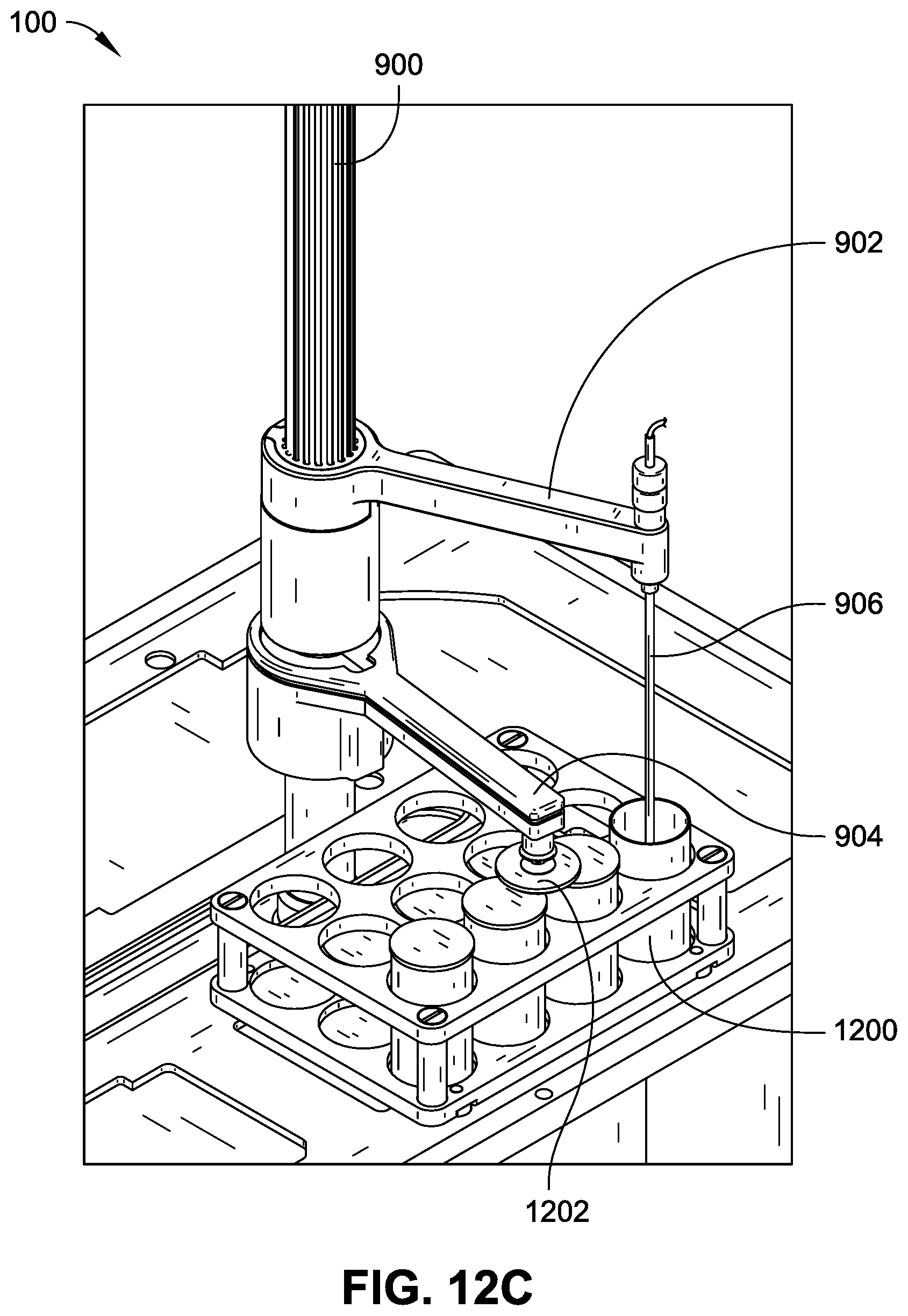 100

900

902

906

904

1200

1202

FIG. 12C