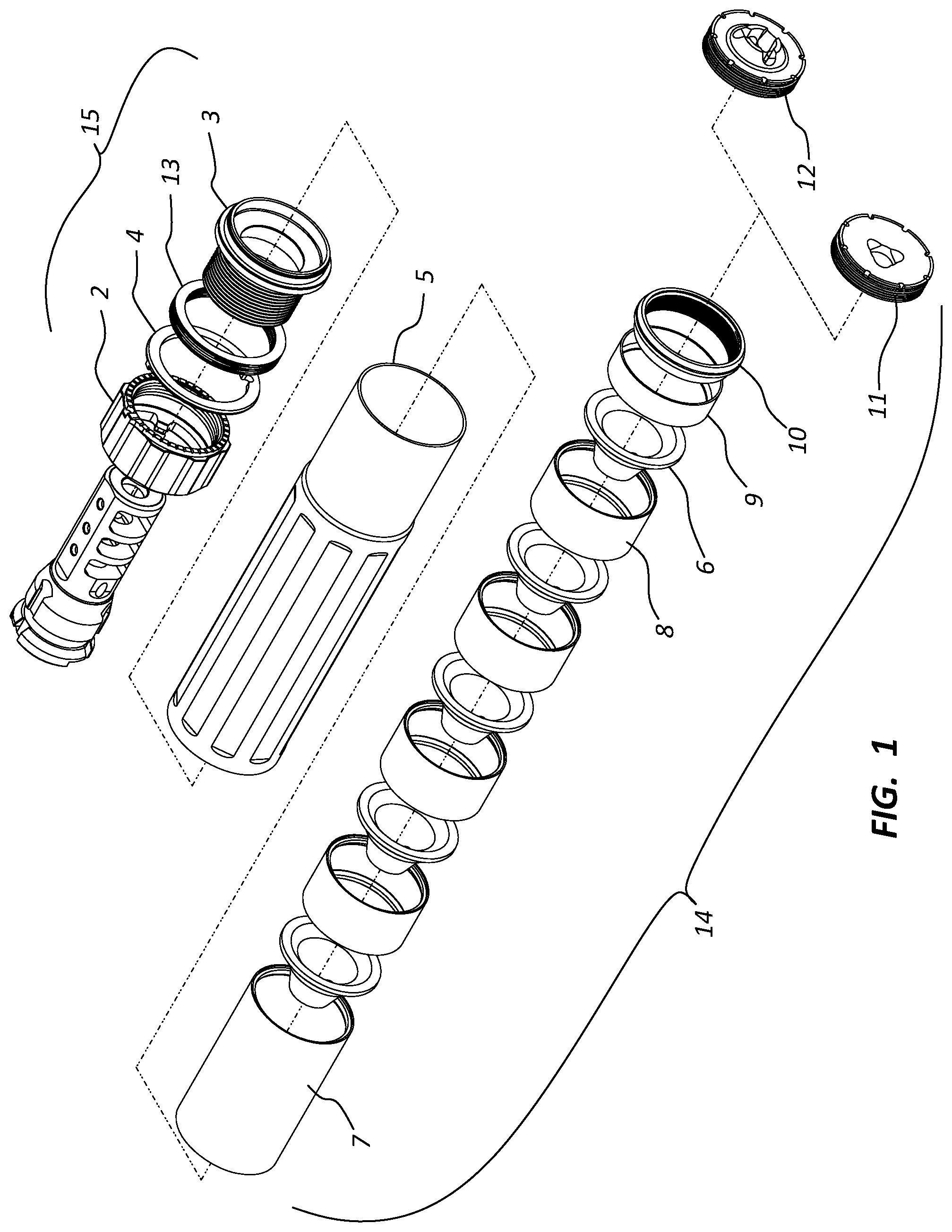 15
3
13
4
2
5
12
11
10
9
6
8
7
14
FIG. 1