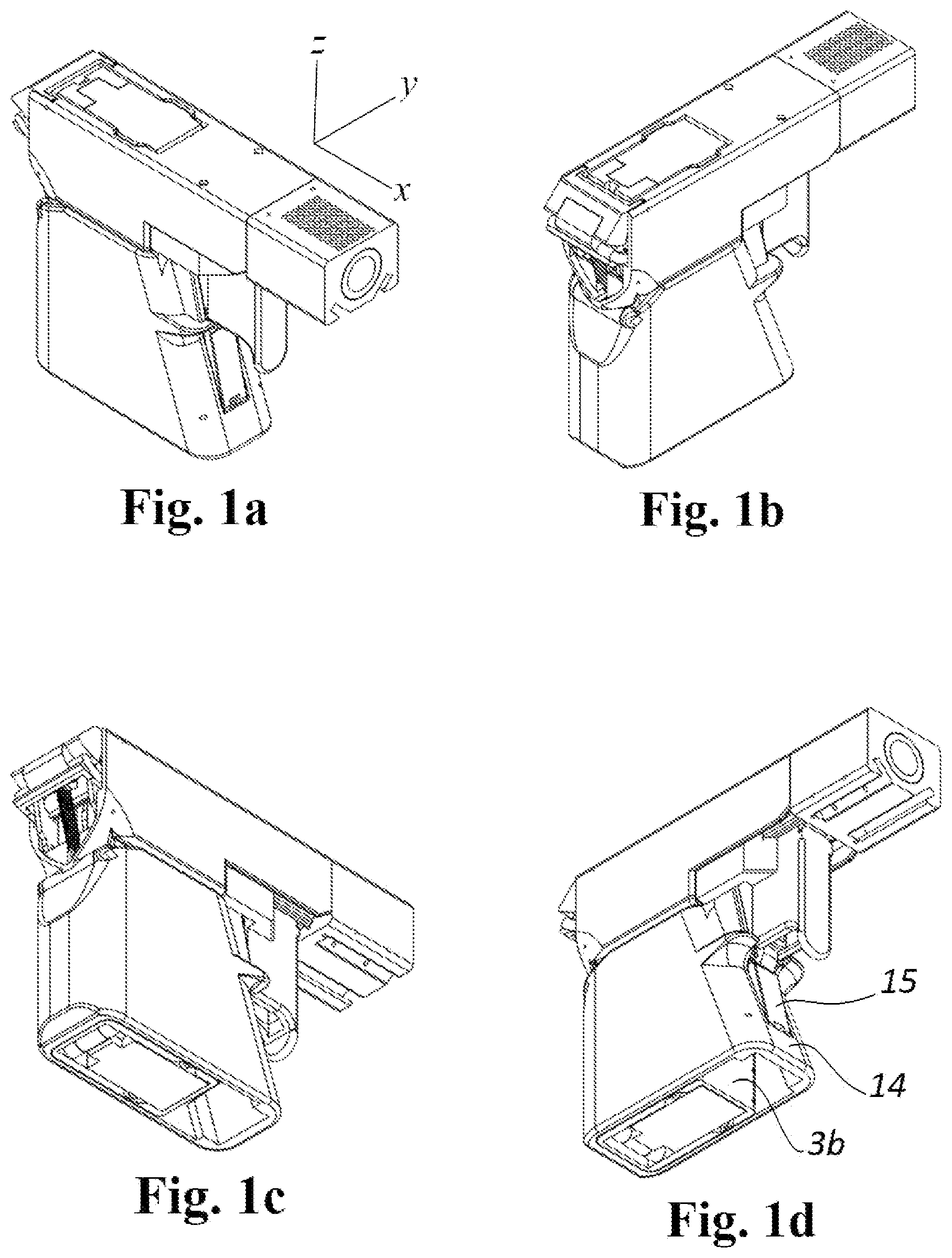 z
y
x

Fig. 1a

Fig. 1b

Fig. 1c

15
14
3b

Fig. 1d