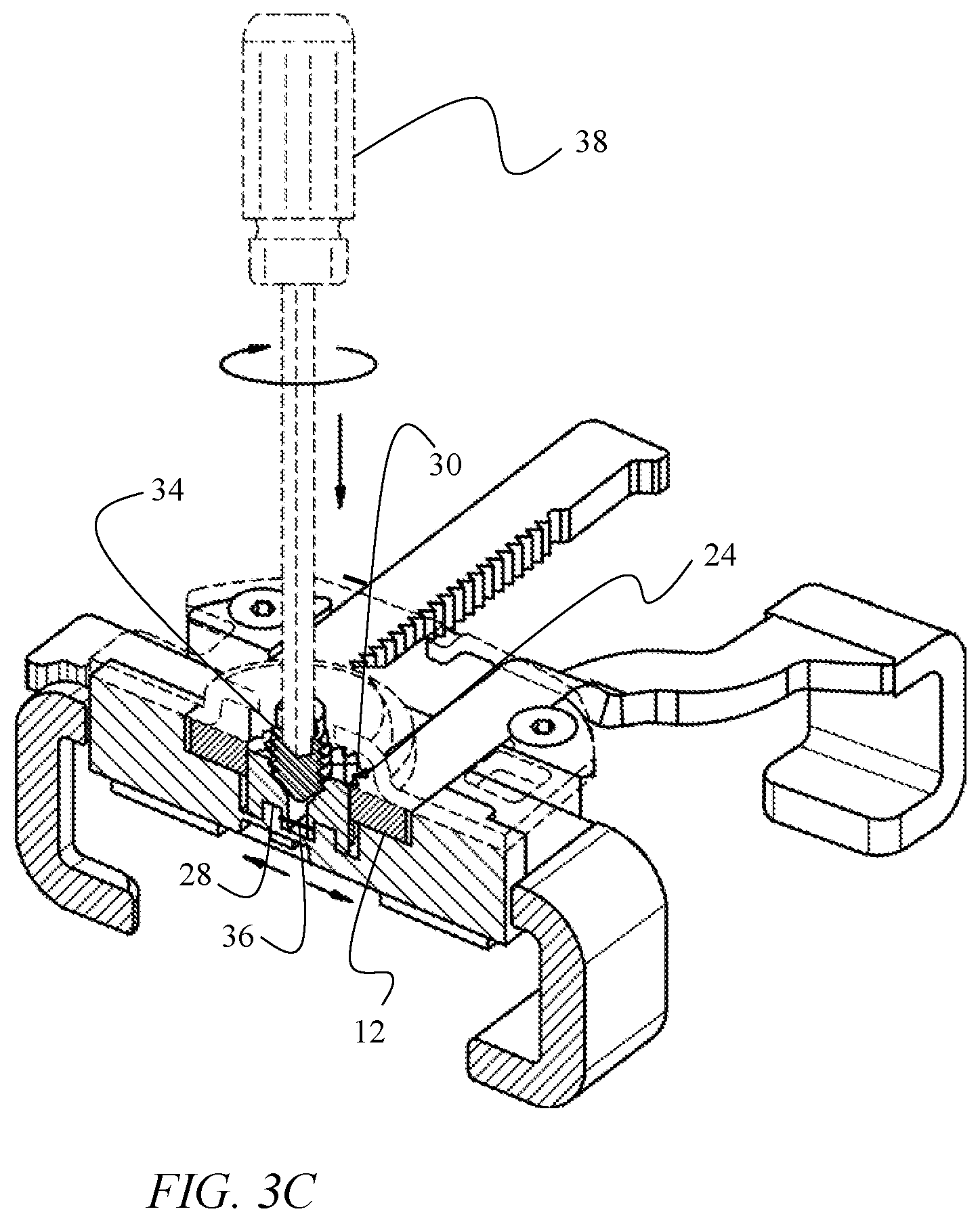 38

30

34

24

28

36

12

FIG. 3C