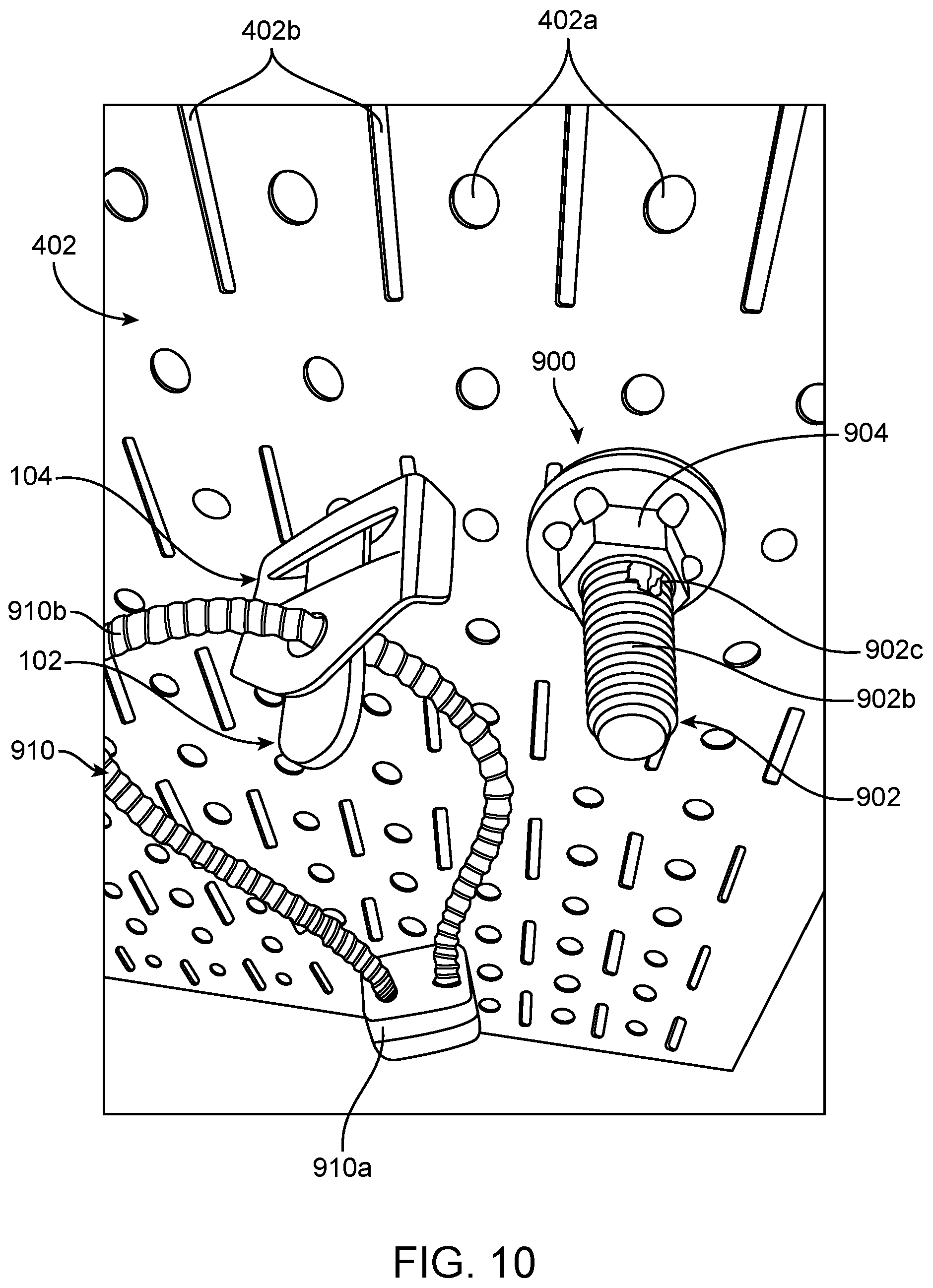 402b
402a
402
900
904
104
910b
102
902c
902b
910
902
910a
FIG. 10