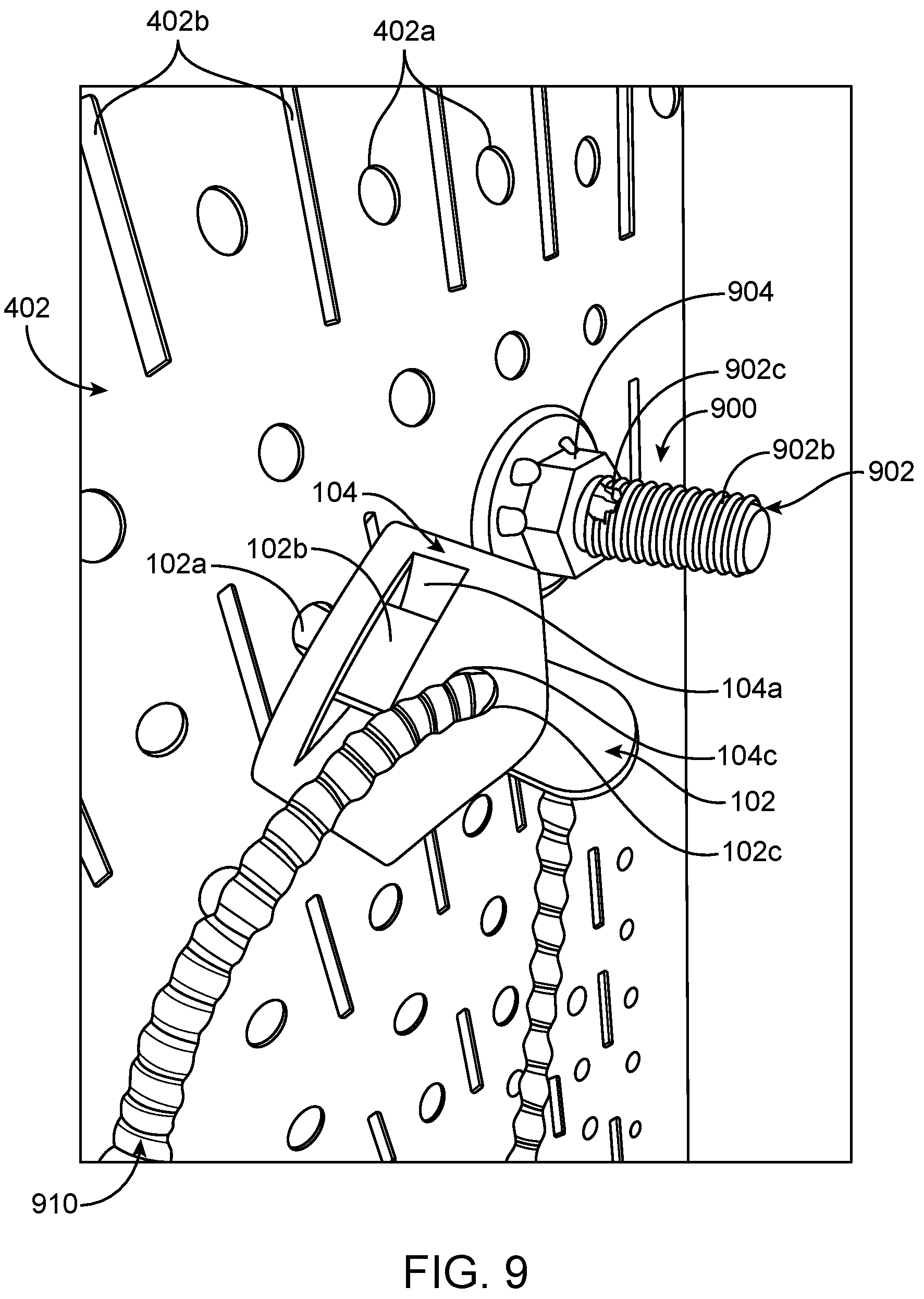 402b
402a
402
904
902c
900
902b
902
104
102b
102a
104a
104c
102
102c
910
FIG. 9