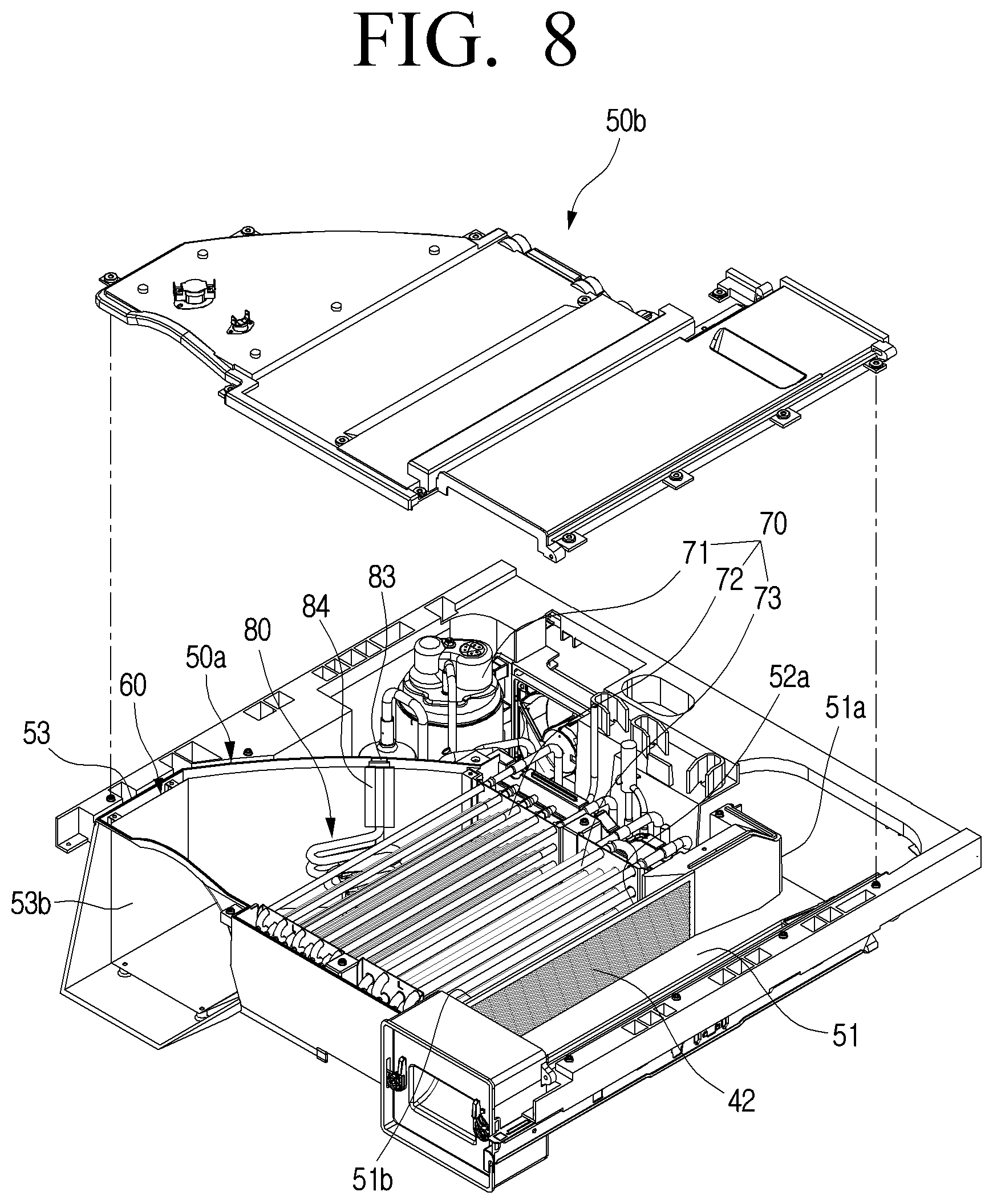 FIG. 8

50b

70
71
72
73
83
84
80
50a
60
53
52a
51a
53b
51
42
51b