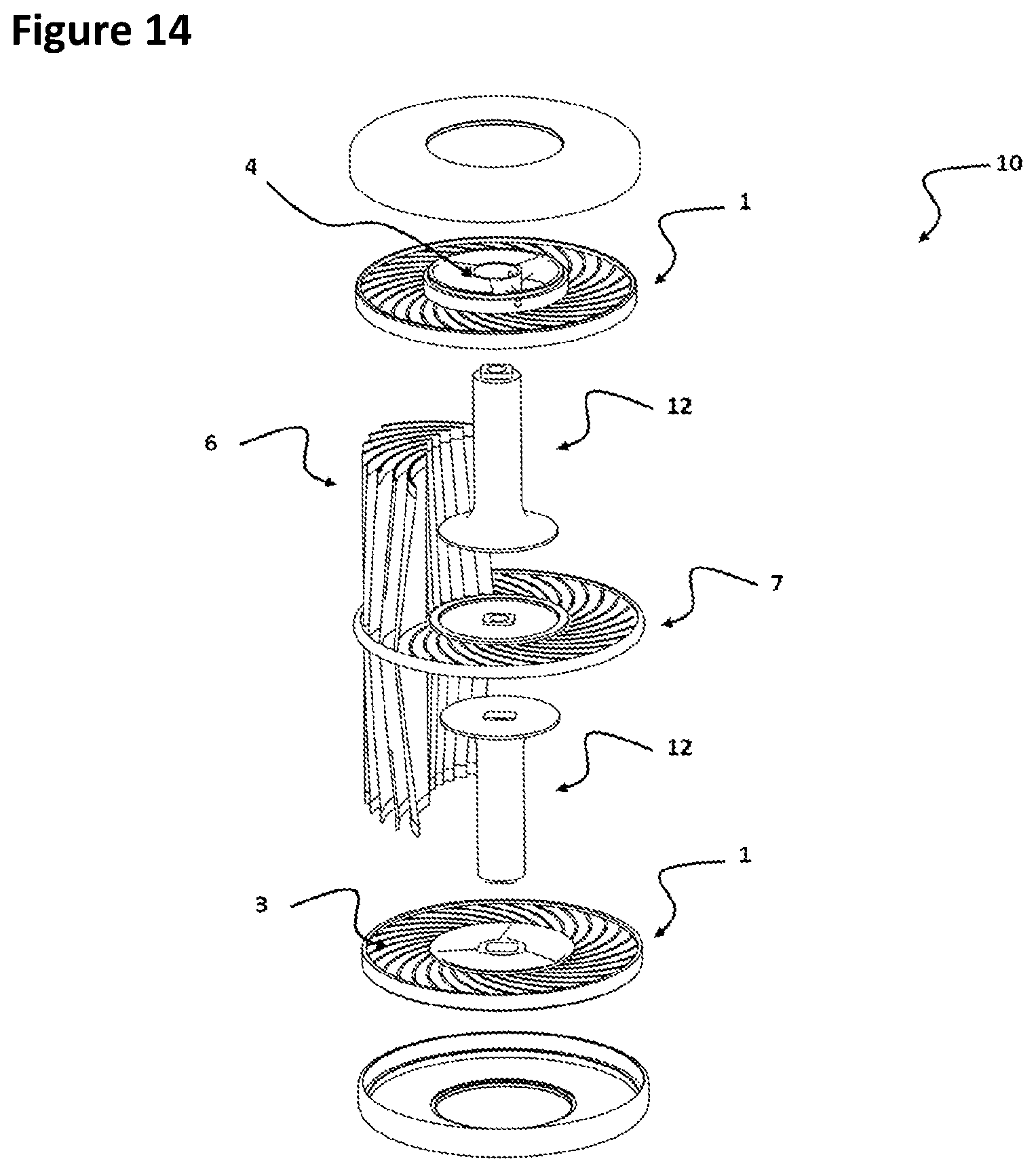 Figure 14

4

10

1

12

6

7

12

1

3