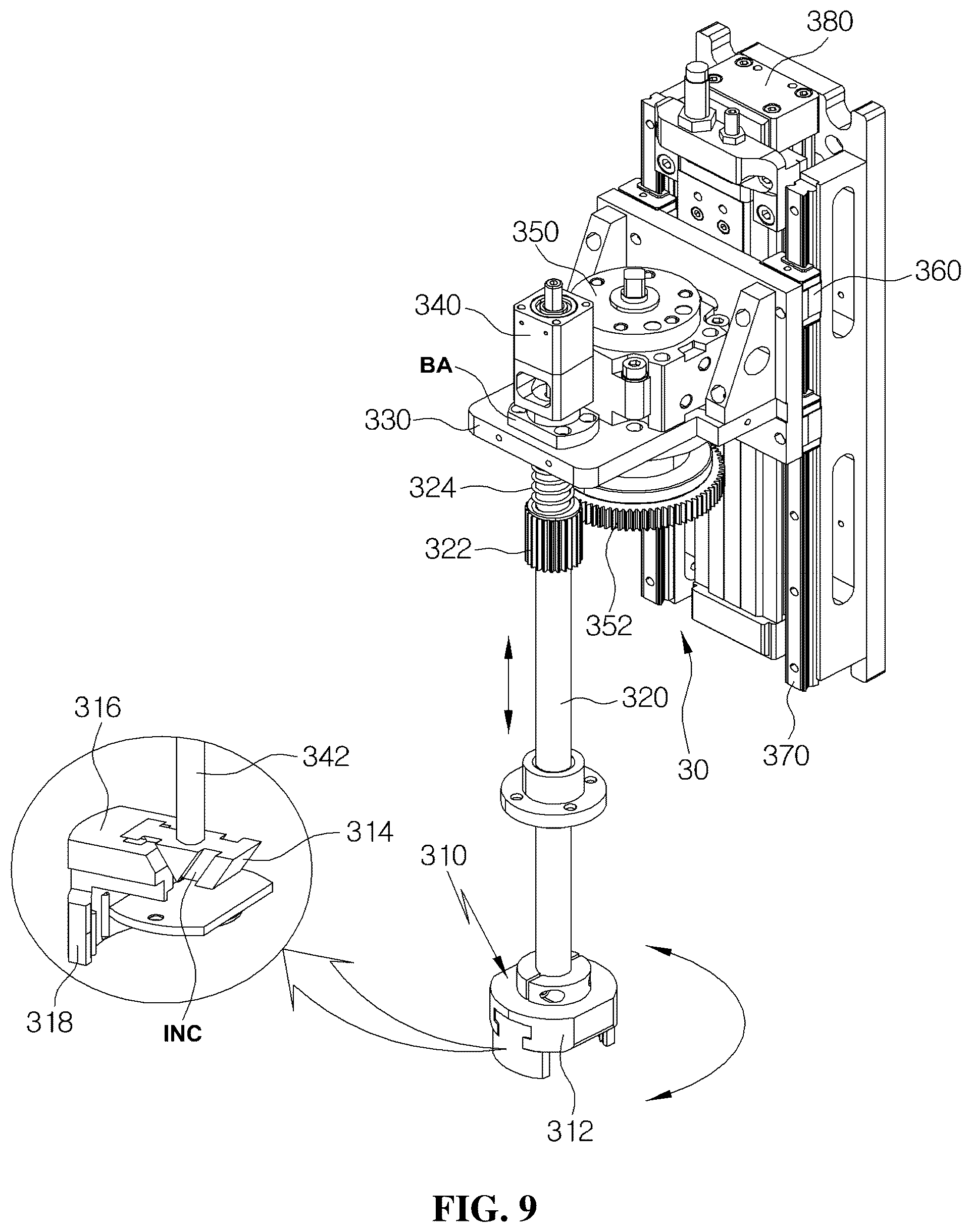 380

350

360

340

BA

330

324

322

352

320

30

370

316

342

314

310

318

INC

312

FIG. 9