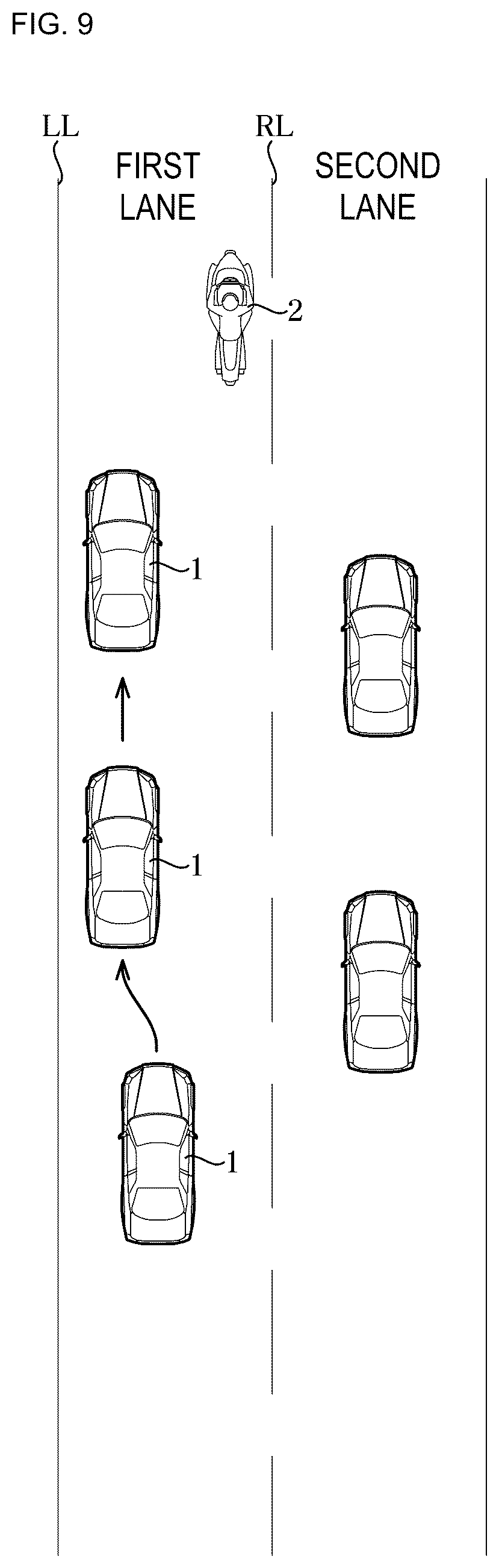 FIG. 9

LL

FIRST LANE

RL

SECOND LANE

2

1

1

1