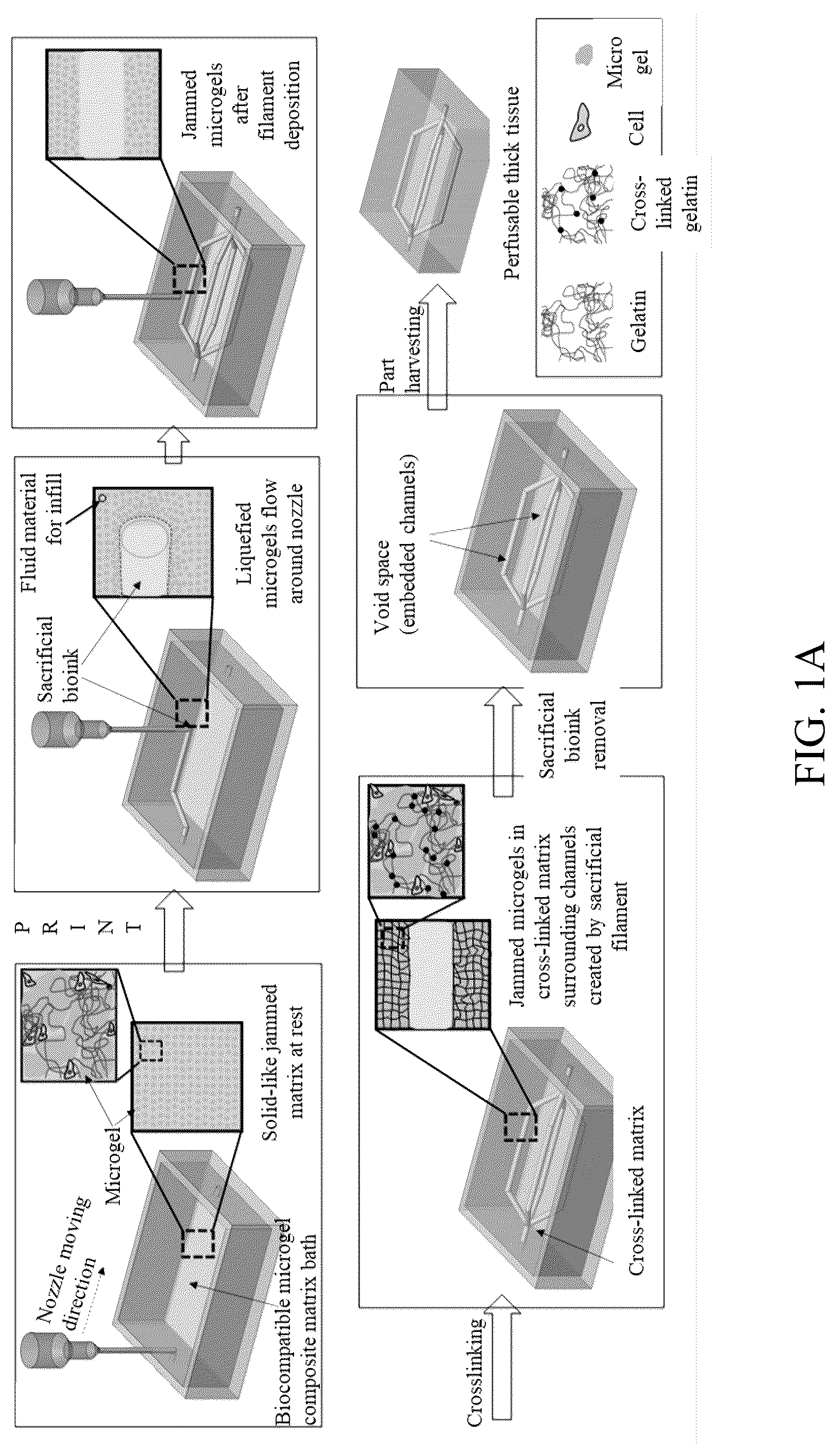 Nozzle moving direction

Microgel

Biocompatible microgel composite matrix bath

Solid-like jammed matrix at rest

P R I N T

Sacrificial bioink

Fluid material for infill

Liquefied microgels flow around nozzle

Jammed microgels after filament deposition

Crosslinking

Cross-linked matrix

Jammed microgels in cross-linked matrix surrounding channels created by sacrificial filament

Sacrificial bioink removal

Void space (embedded channels)

Part harvesting

Perfusable thick tissue

Gelatin

Cross-linked gelatin

Cell

Micro gel

FIG. 1A