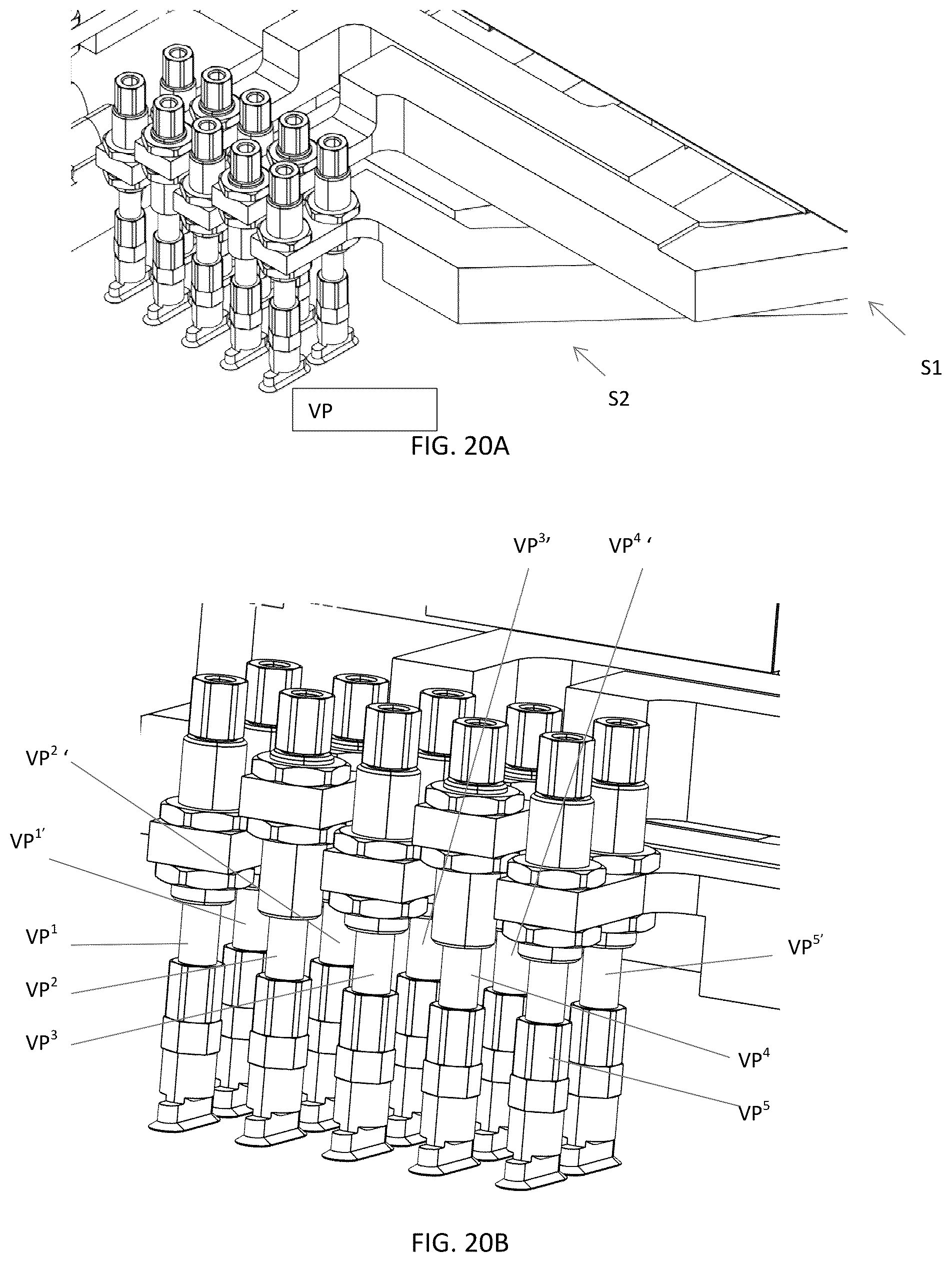 S1

S2

VP

FIG. 20A

$VP^{3\prime}$ $VP^{4\prime}$

$VP^{2\prime}$

$VP^{1\prime}$

$VP^1$

$VP^2$

$VP^3$

$VP^{5\prime}$

$VP^4$

$VP^5$

FIG. 20B