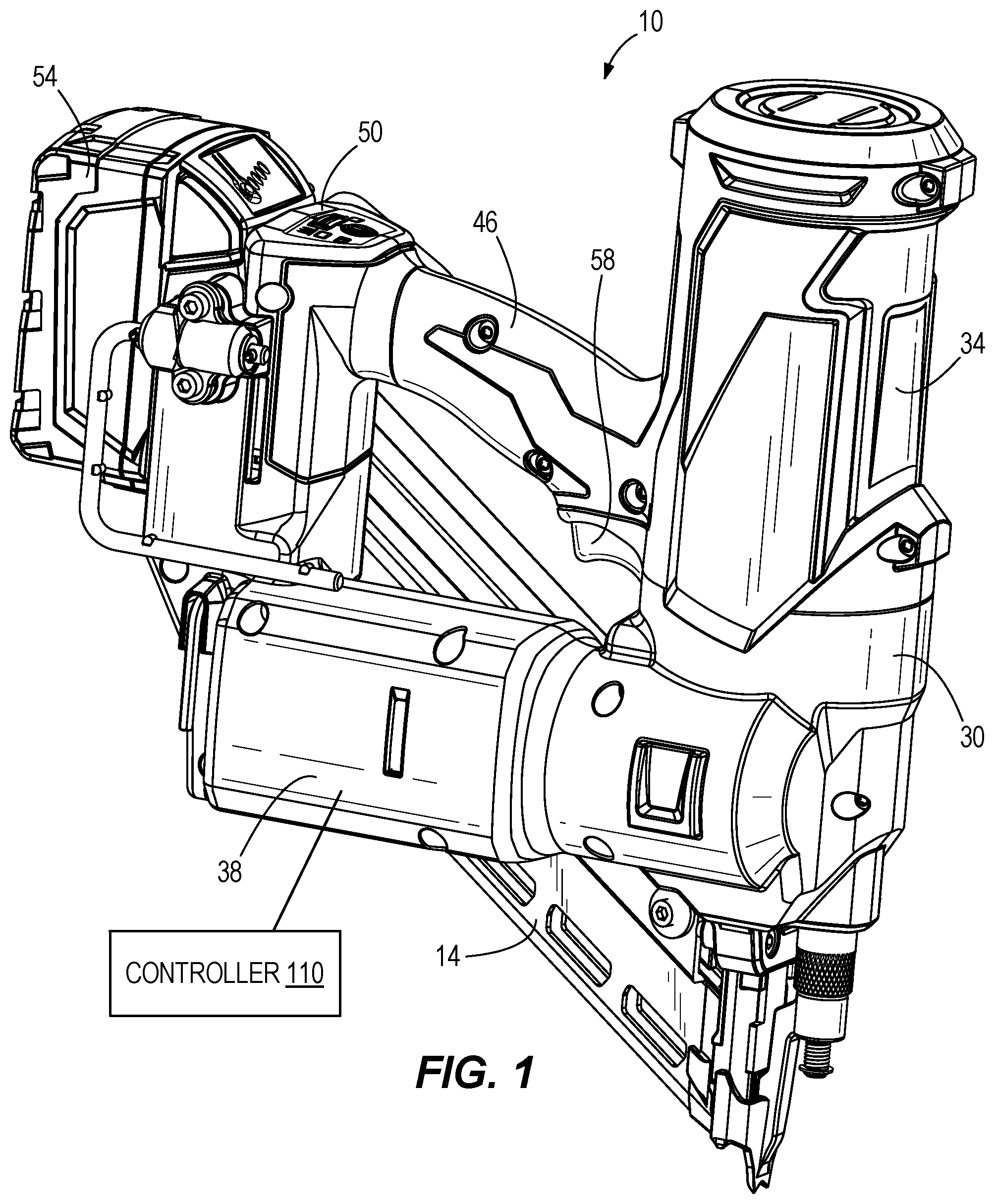 10

54

50

46

58

34

30

38

14

CONTROLLER 110

FIG. 1