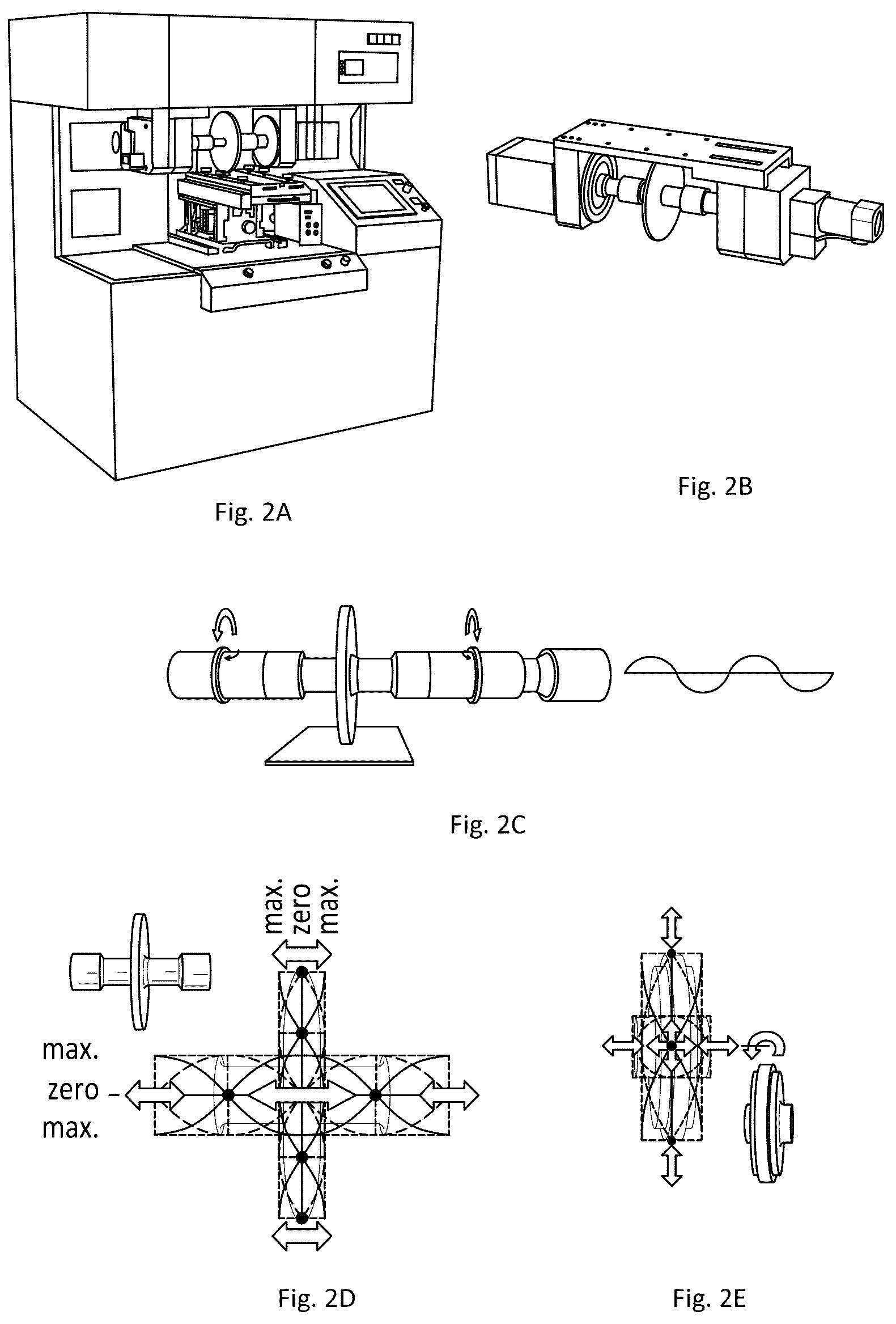 Fig. 2A

Fig. 2B

Fig. 2C

max.
zero
max.

max.
zero
max.

Fig. 2D

Fig. 2E