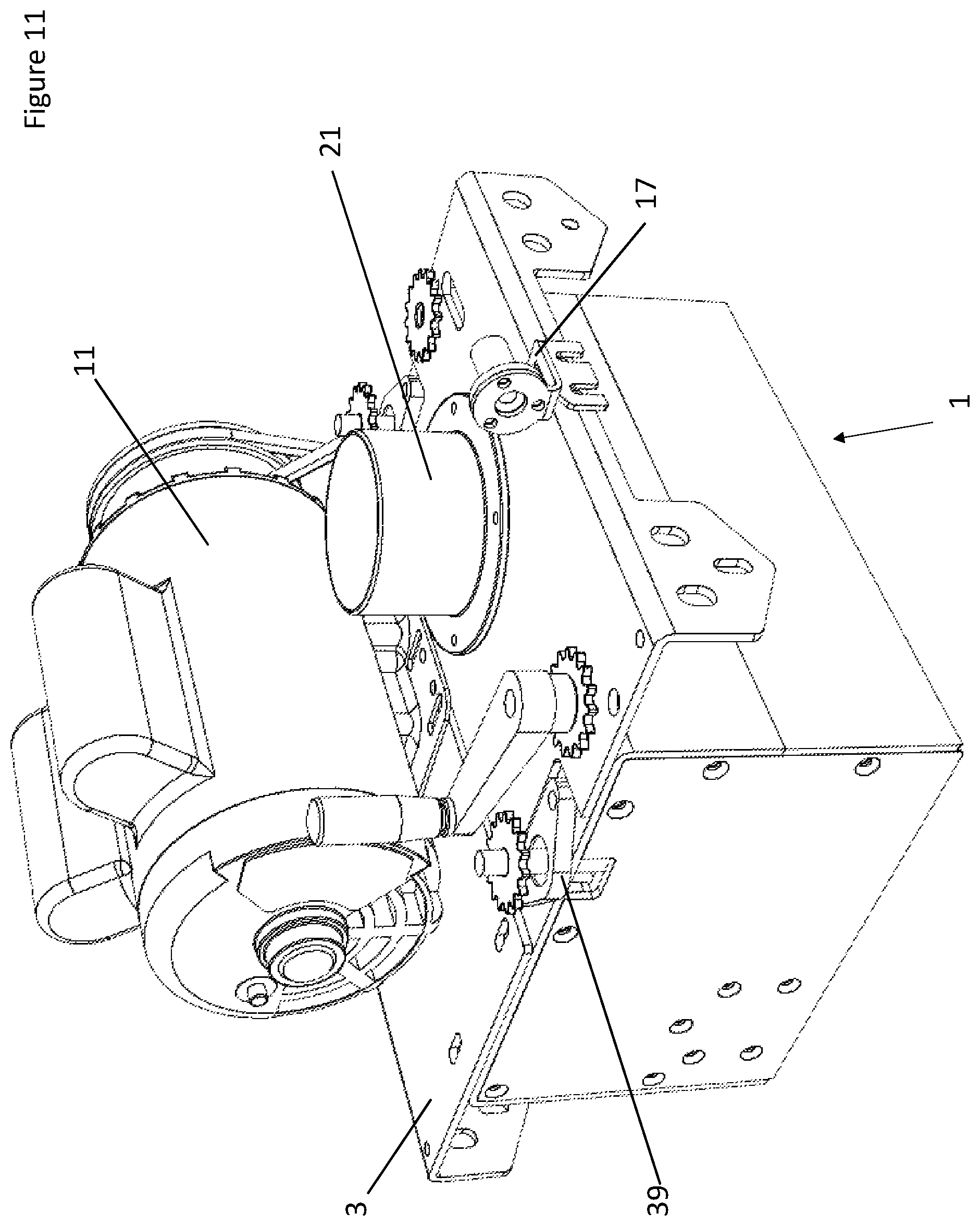 Figure 11

11

21

17

1

3

39