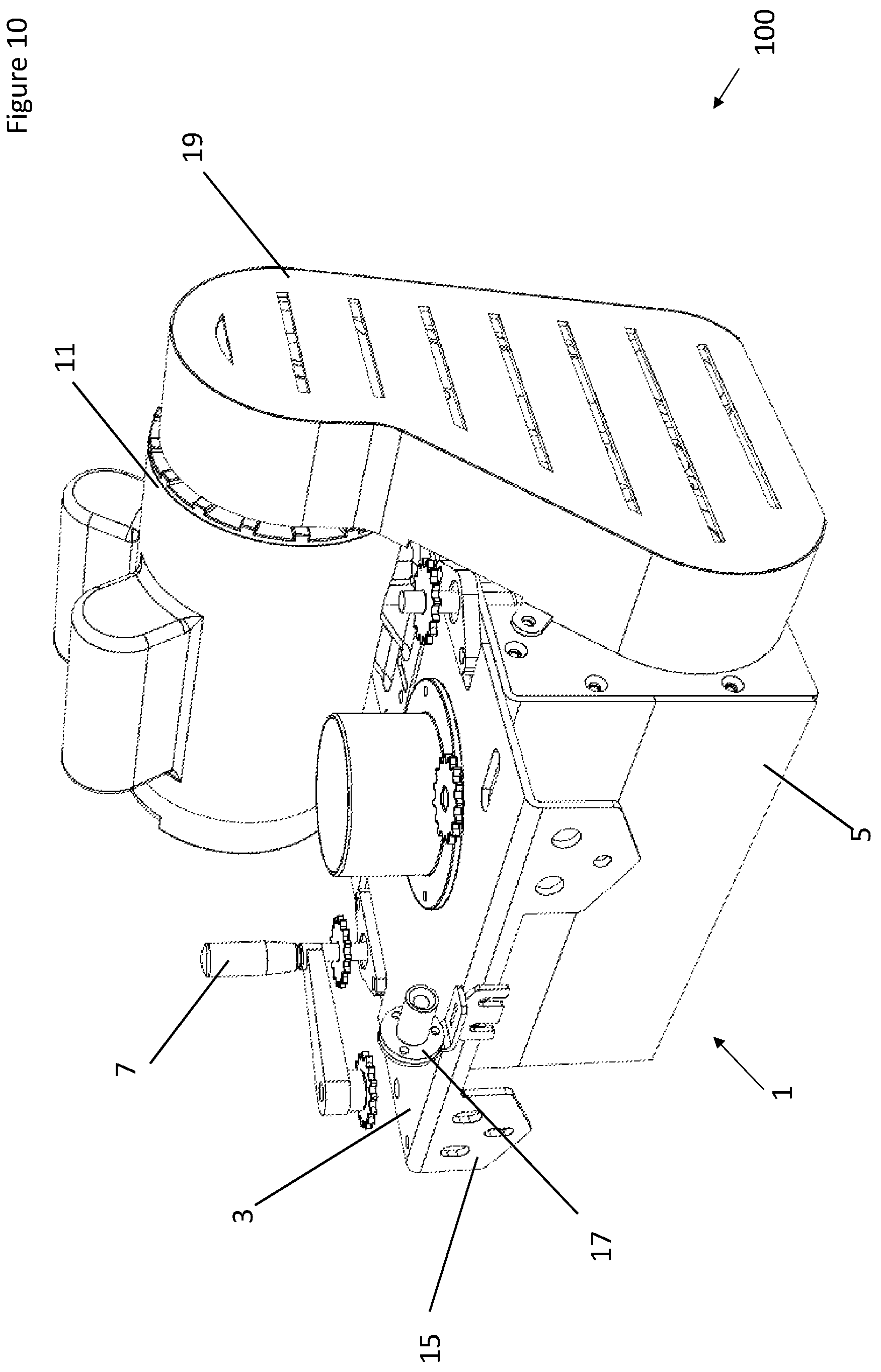 Figure 10

100

19

11

5

7

1

3

17

15