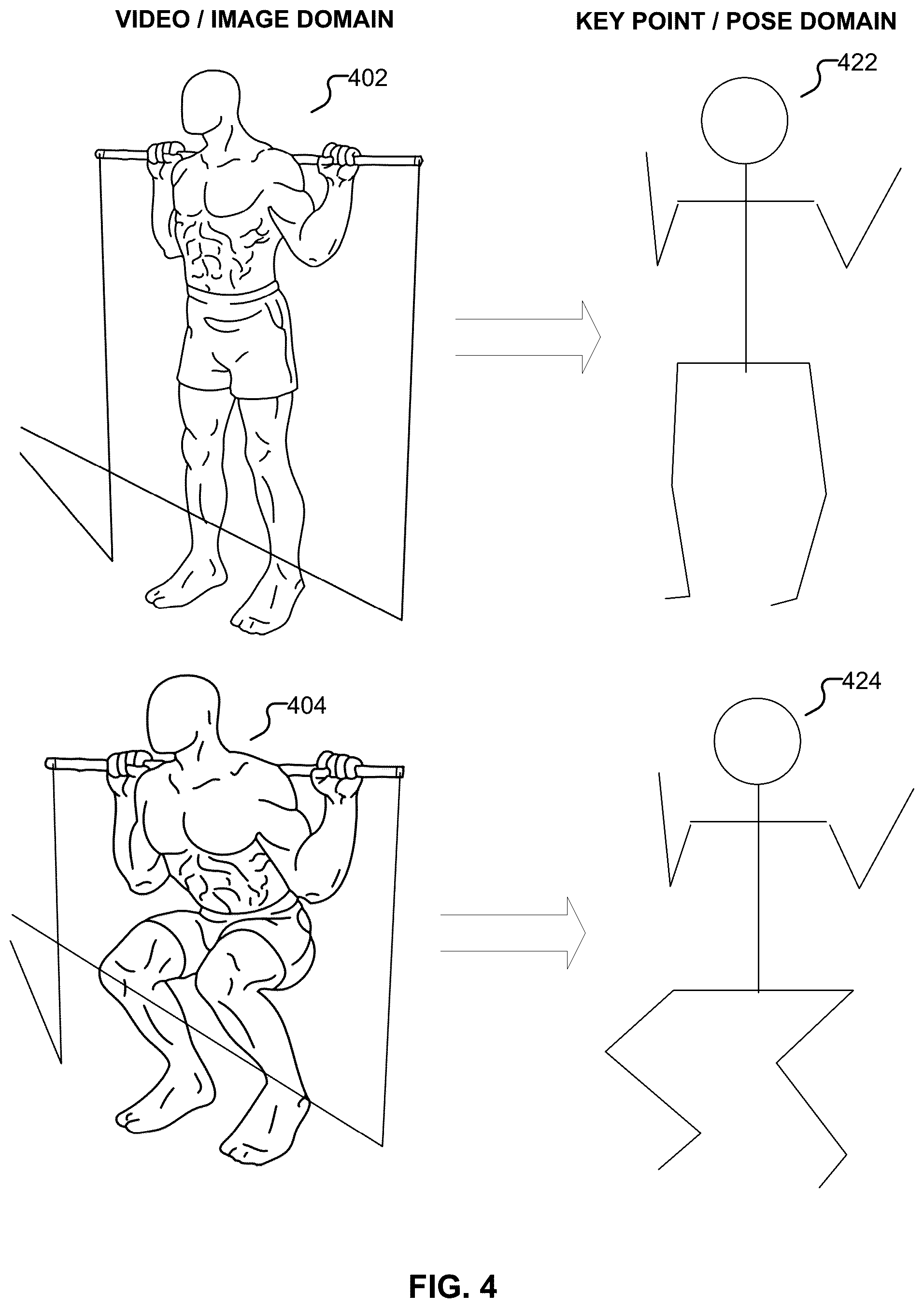 VIDEO / IMAGE DOMAIN

KEY POINT / POSE DOMAIN

402

422

404

424

FIG. 4