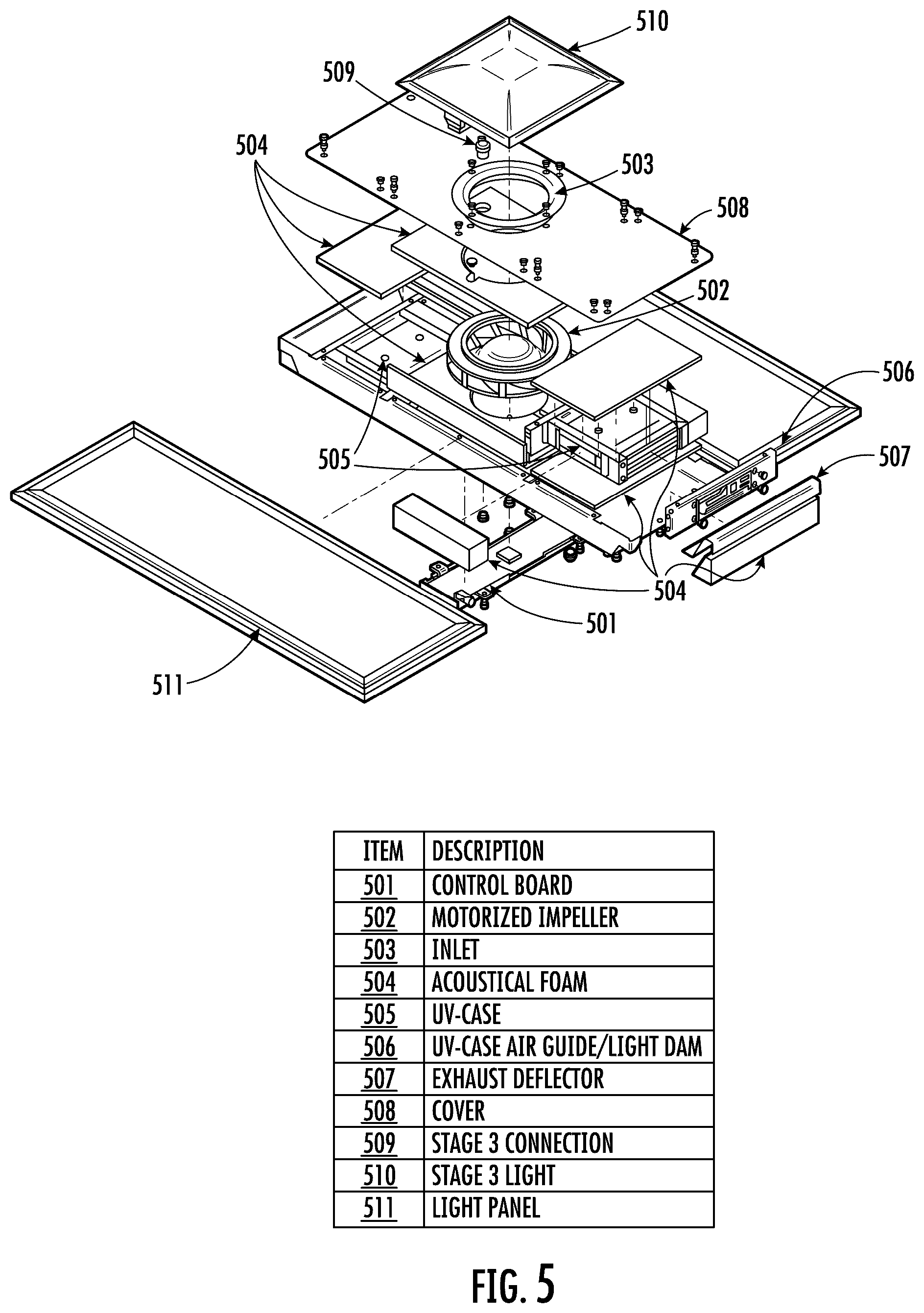 510

509

504

503

508

502

506

505

507

504

501

511

| ITEM | DESCRIPTION |
|---|---|
| 501 | CONTROL BOARD |
| 502 | MOTORIZED IMPELLER |
| 503 | INLET |
| 504 | ACOUSTICAL FOAM |
| 505 | UV-CASE |
| 506 | UV-CASE AIR GUIDE/LIGHT DAM |
| 507 | EXHAUST DEFLECTOR |
| 508 | COVER |
| 509 | STAGE 3 CONNECTION |
| 510 | STAGE 3 LIGHT |
| 511 | LIGHT PANEL |

FIG. 5