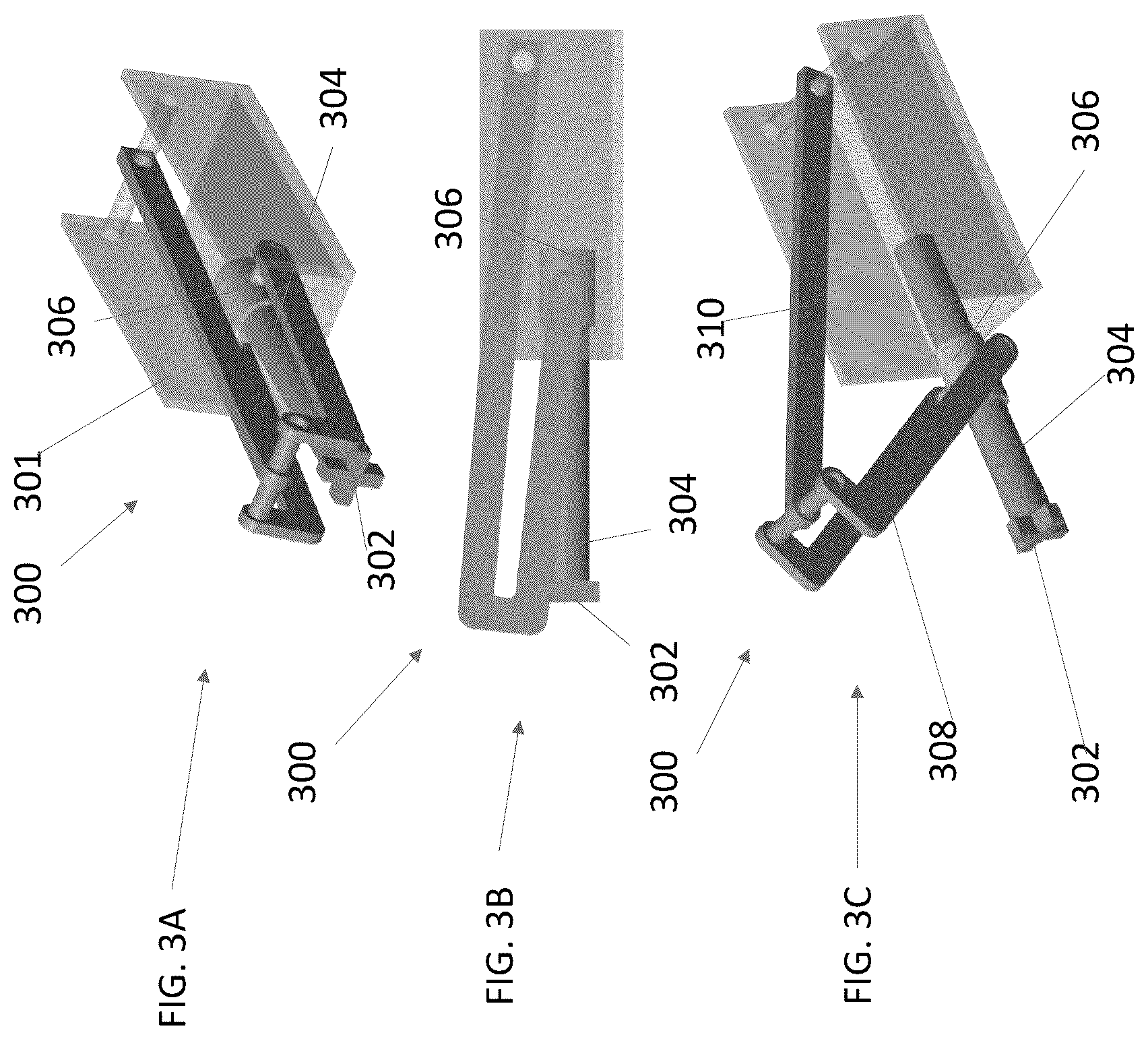 FIG. 3A

300

301

306

304

302

FIG. 3B

300

306

304

302

FIG. 3C

300

310

306

304

308

302