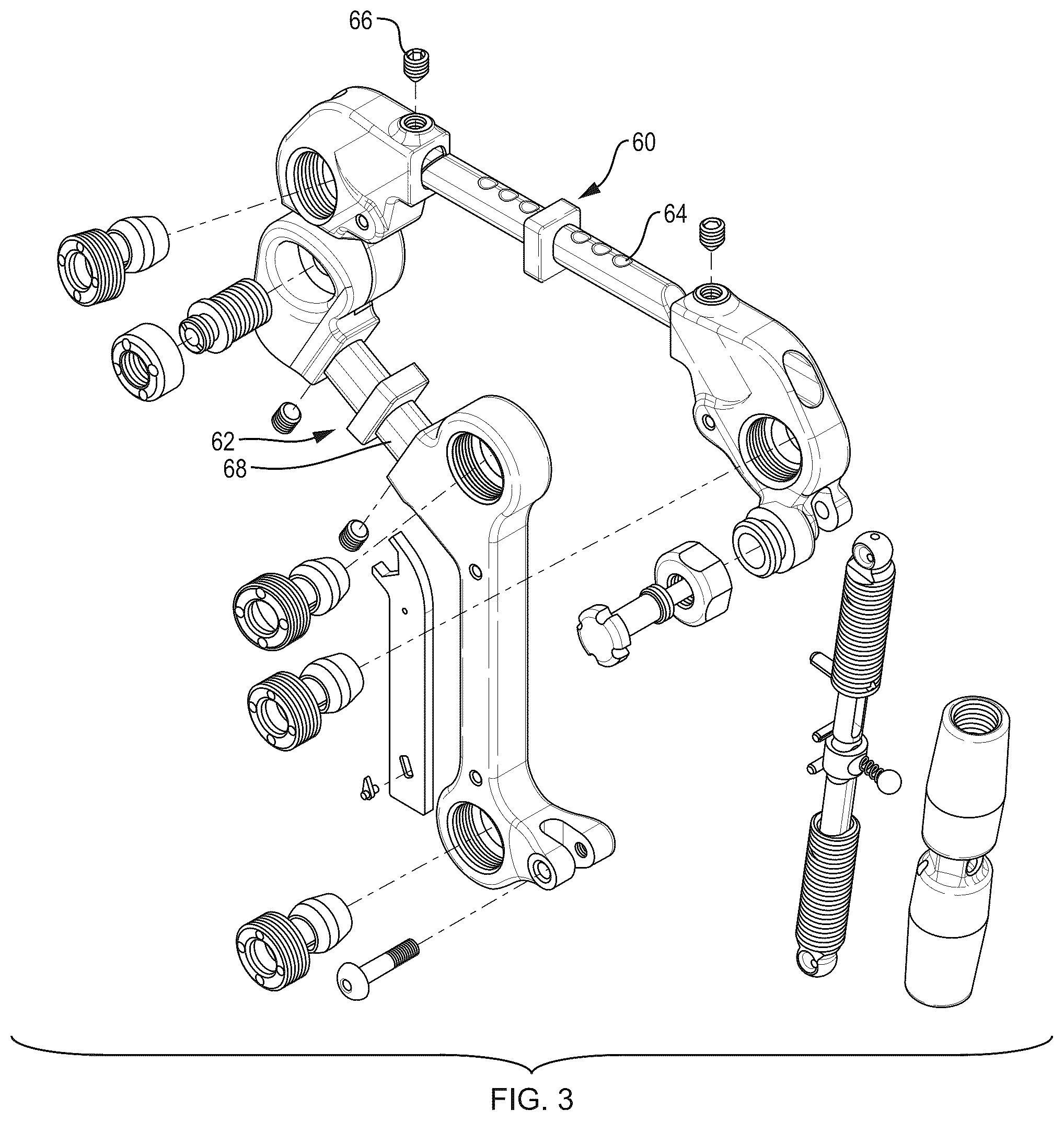 66

60

64

62

68

FIG. 3