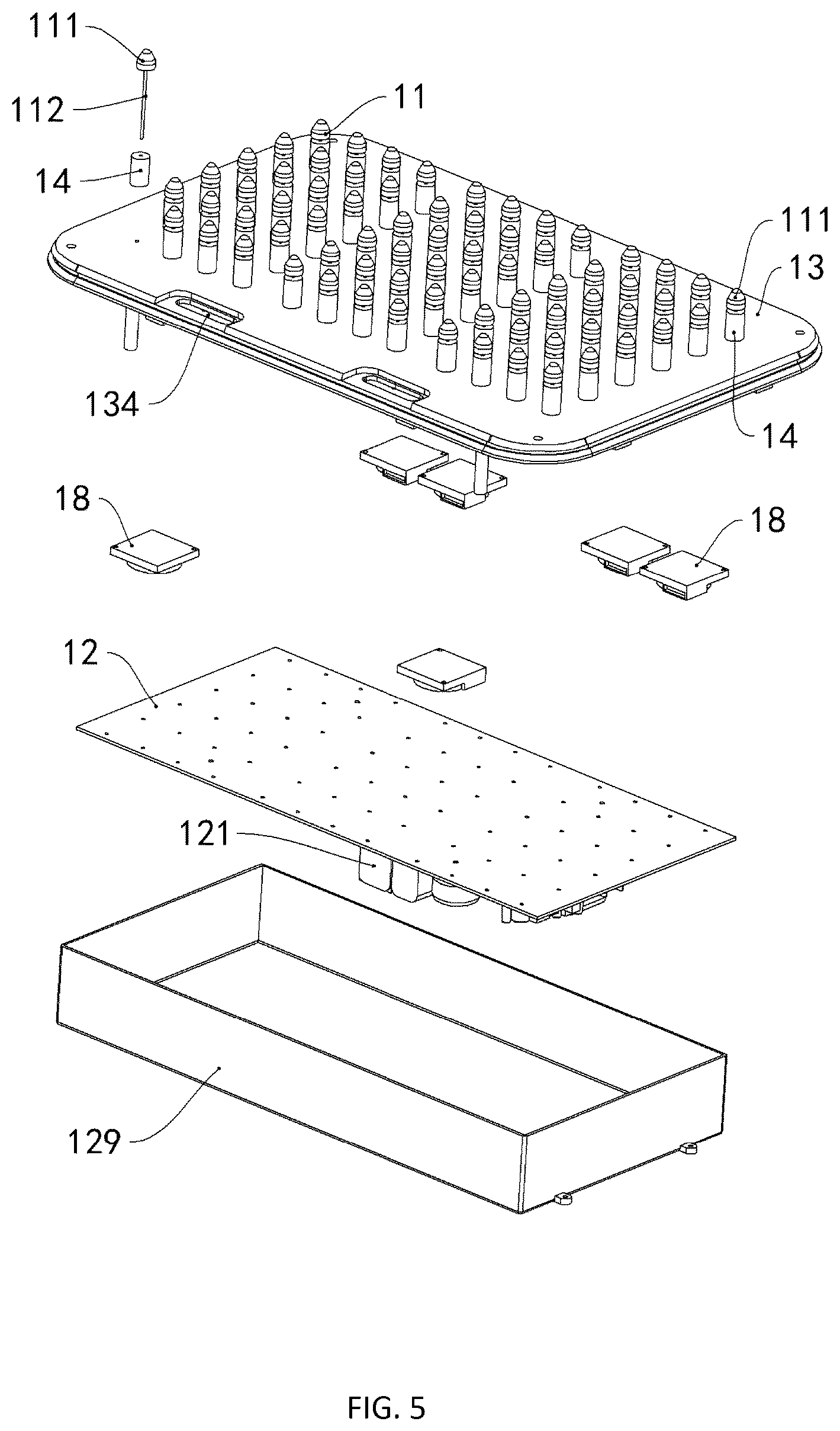 111
112
11
14
111
13
134
14
18
18
12
121
129
FIG. 5