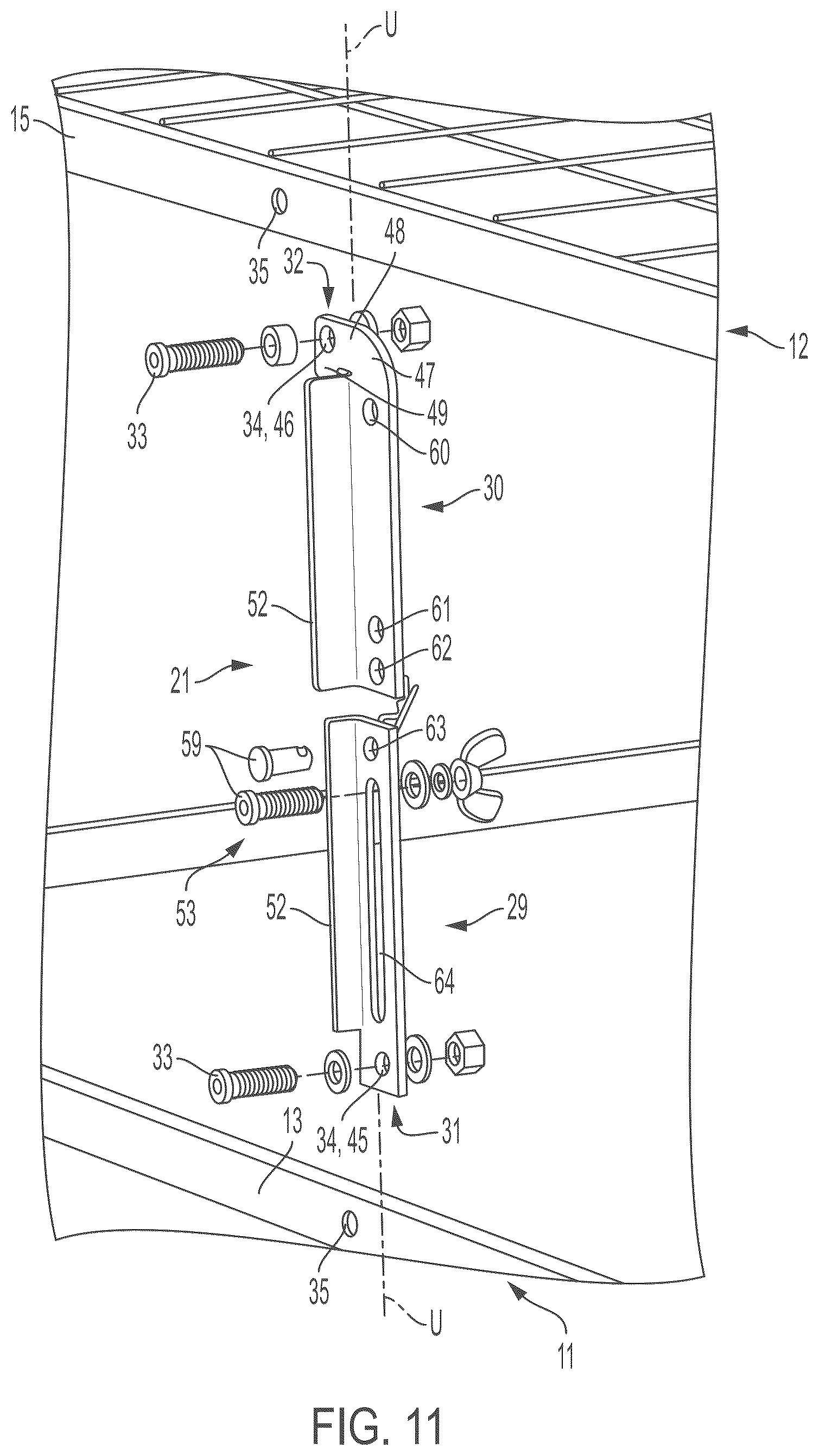 U
15
35
32
48
12
33
34, 46
47
49
60
30
52
61
62
21
63
59
53
52
29
64
33
34, 45
31
13
35
U
11
FIG. 11