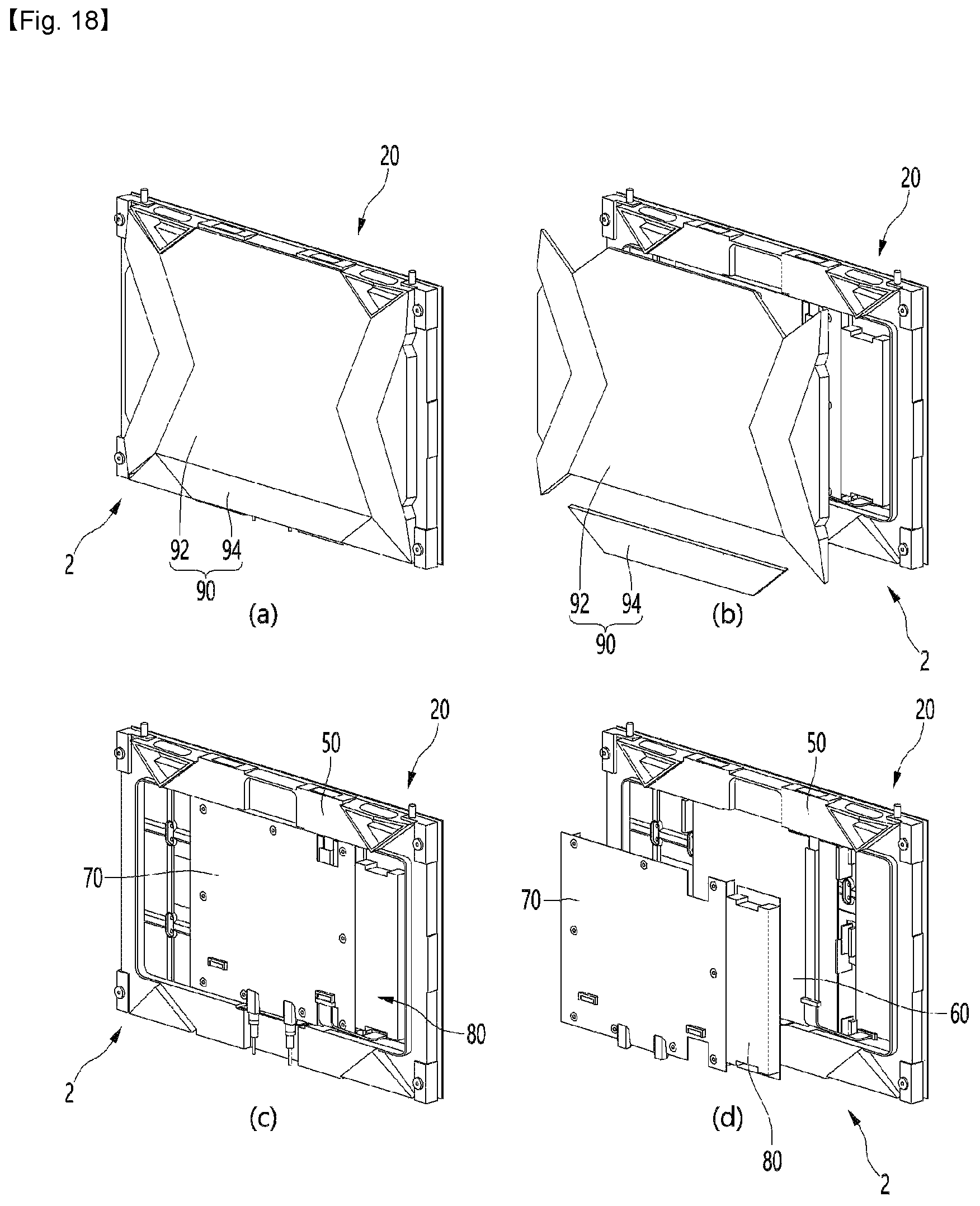 【Fig. 18】

20

2

92 94

90

(a)

20

92 94

90

(b)

2

20

50

70

80

2

(c)

20

50

70

60

80

(d)

2