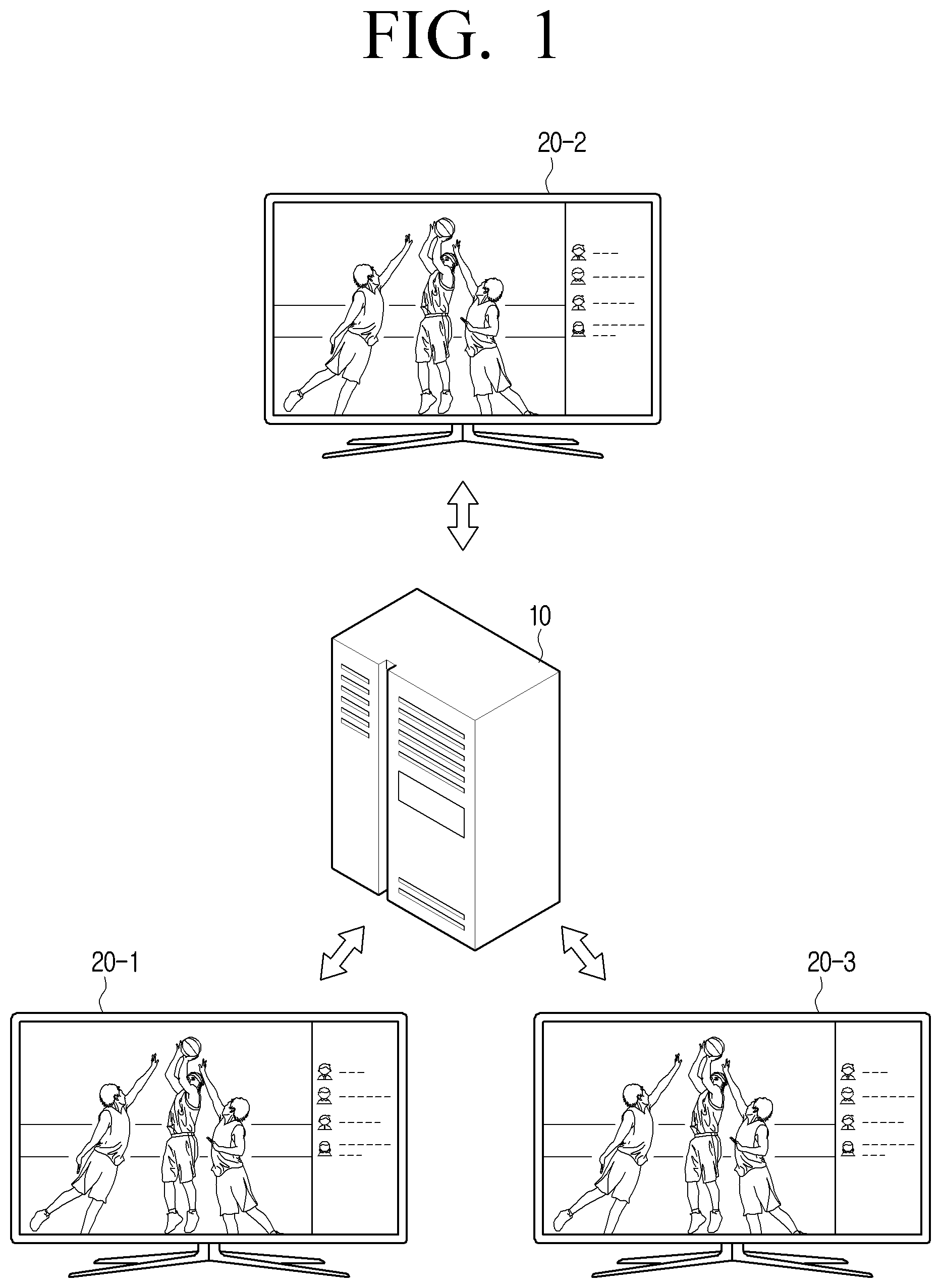 FIG. 1

20-2

10

20-1

20-3