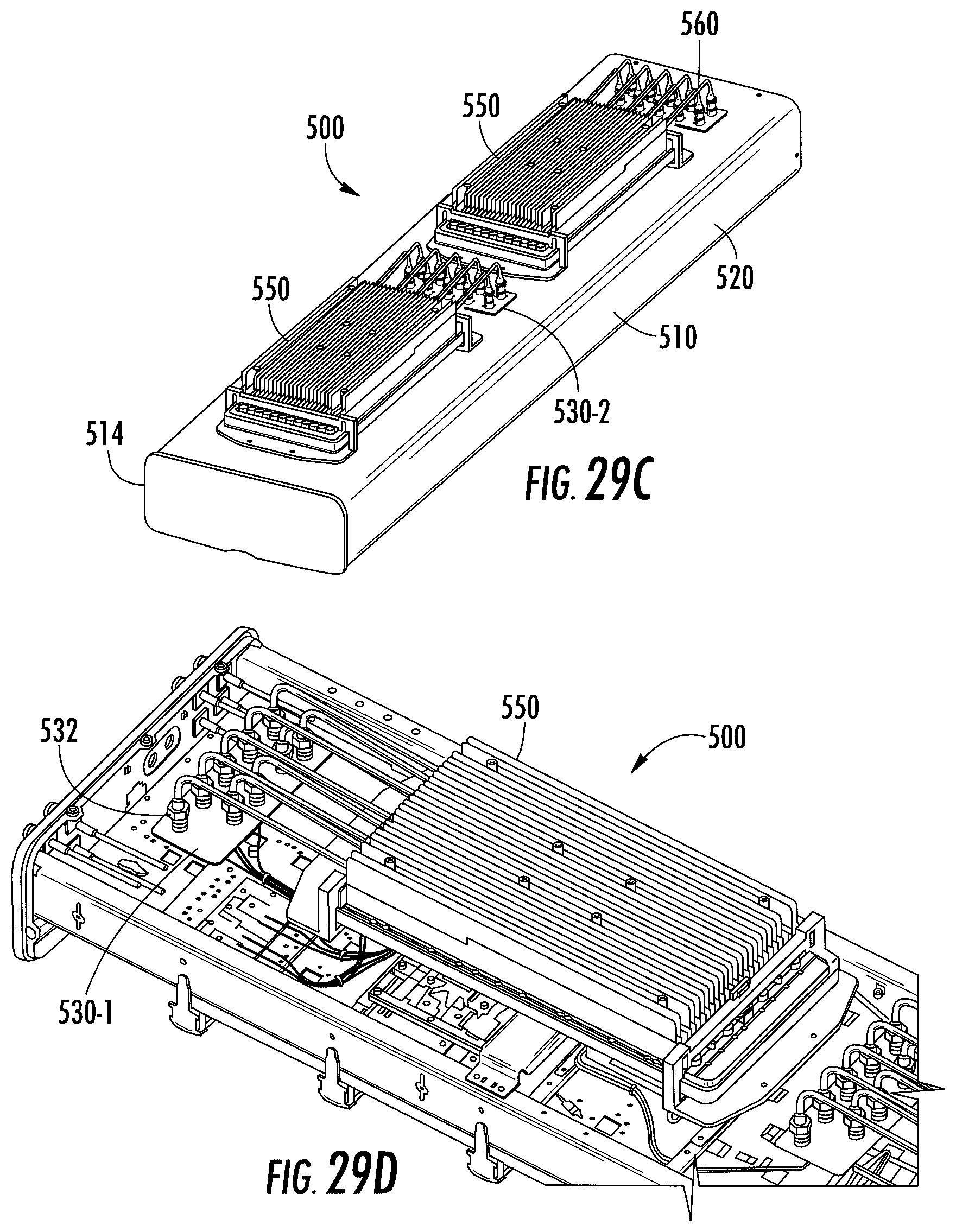 560
550
500
520
550
510
530-2
514
FIG. 29C
550
532
500
530-1
FIG. 29D