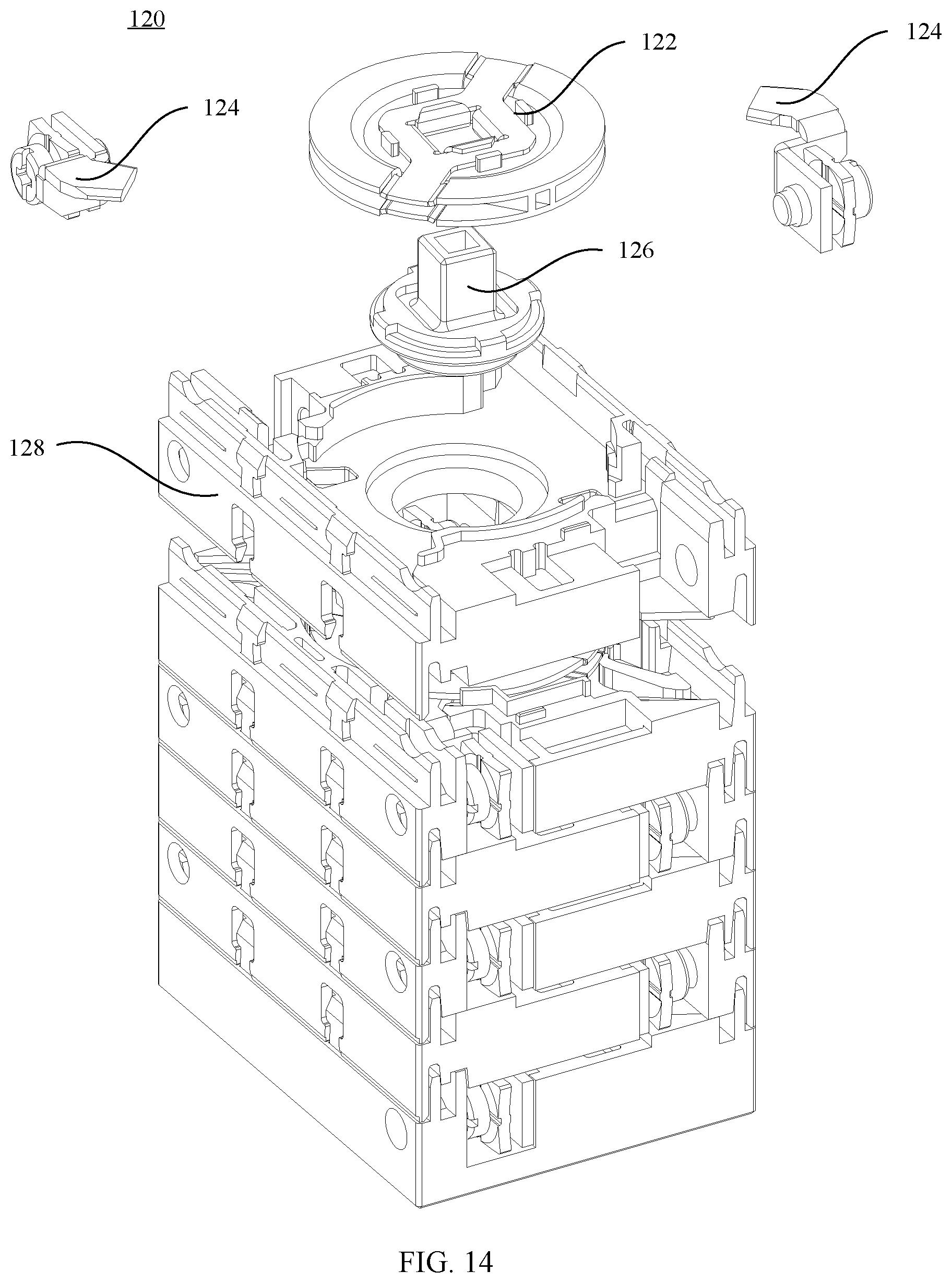 120

122

124

124

126

128

FIG. 14