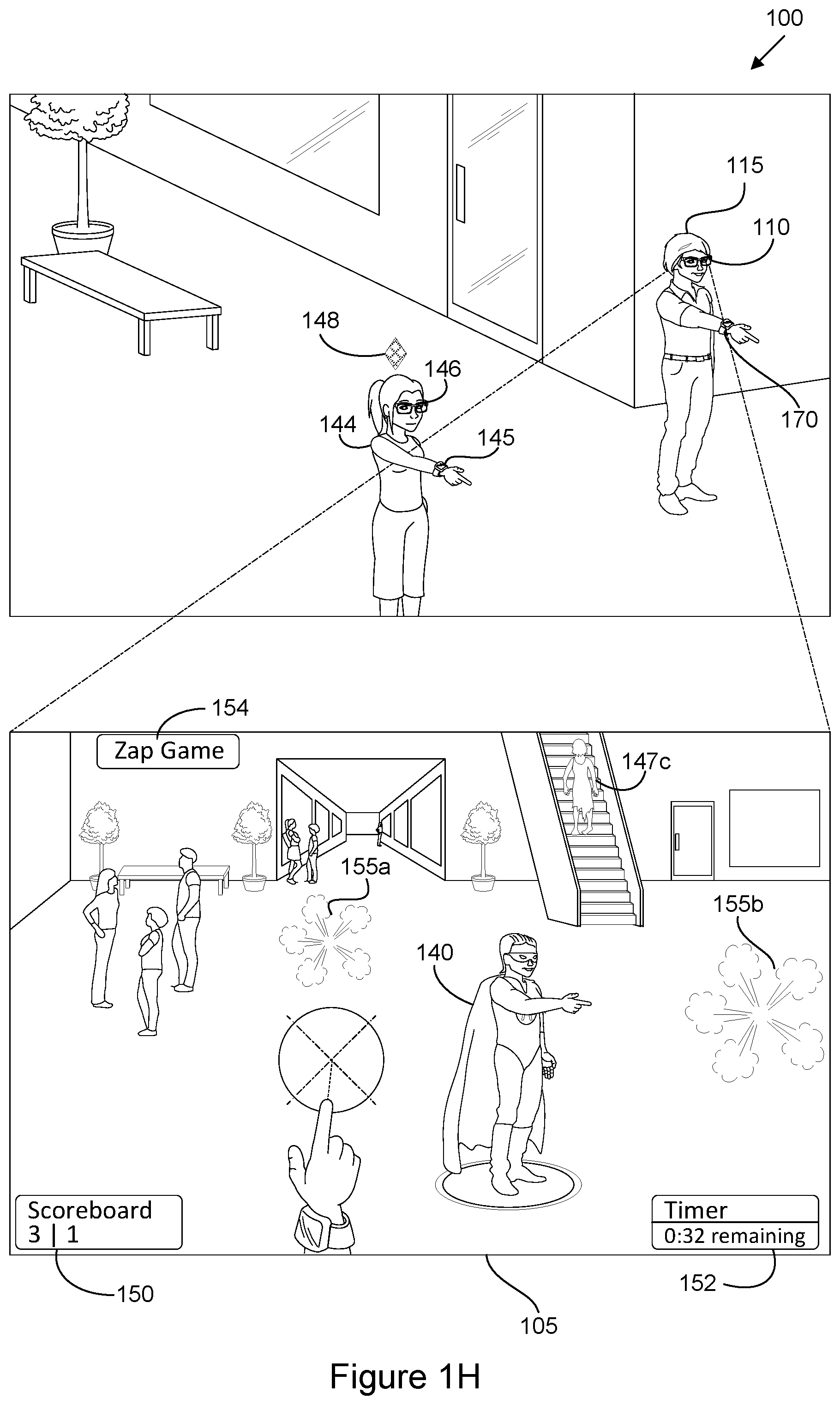 100

115

110

148

146

144

145

170

154

Zap Game

147c

155a

155b

140

Scoreboard
3 | 1

Timer
0:32 remaining

150

105

152

Figure 1H