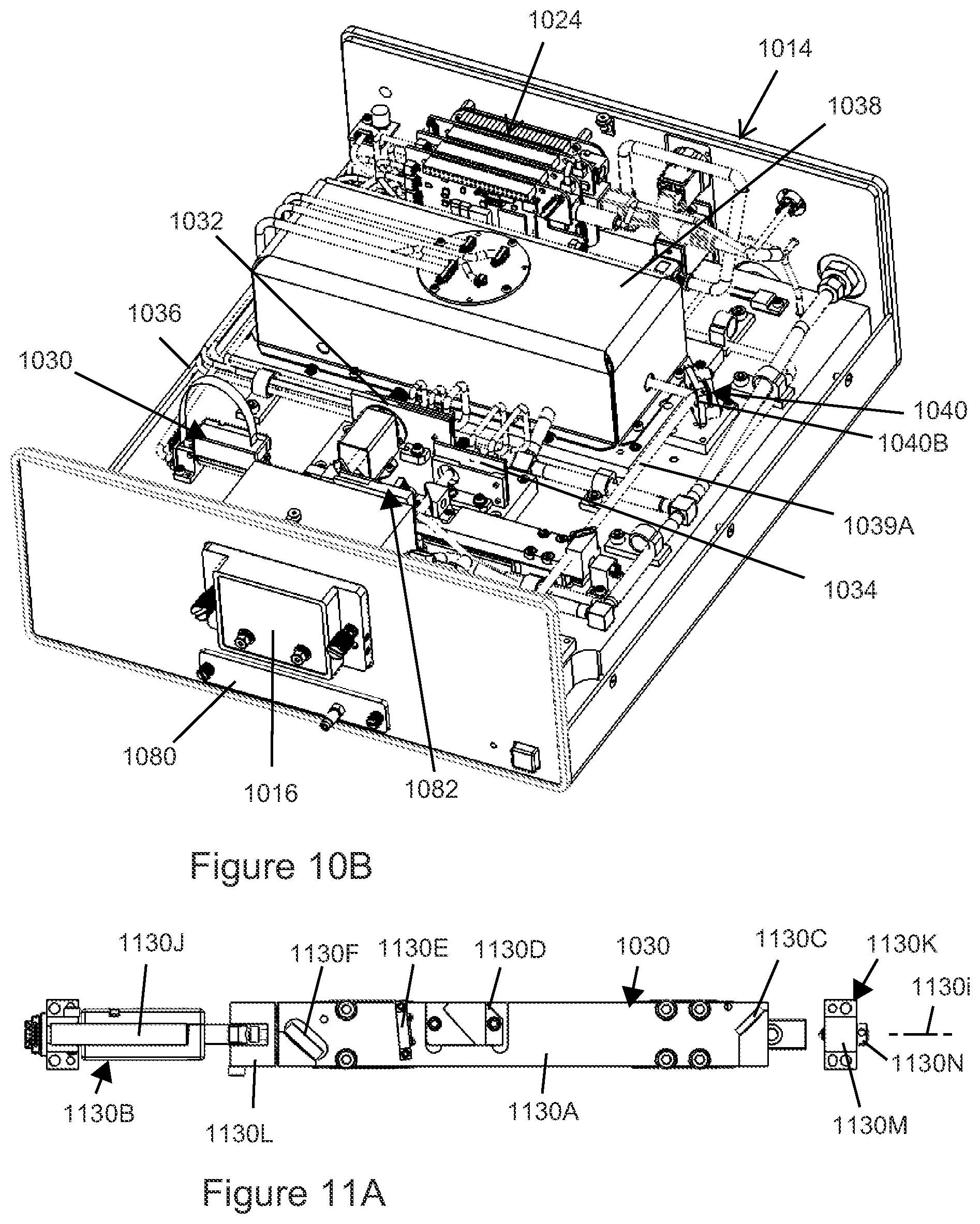 1024
1014
1038
1032
1036
1030
1040
1040B
1039A
1034
1080
1016
1082

Figure 10B

1130J
1130F
1130E
1130D
1030
1130C
1130K
1130i
1130N
1130B
1130L
1130A
1130M

Figure 11A