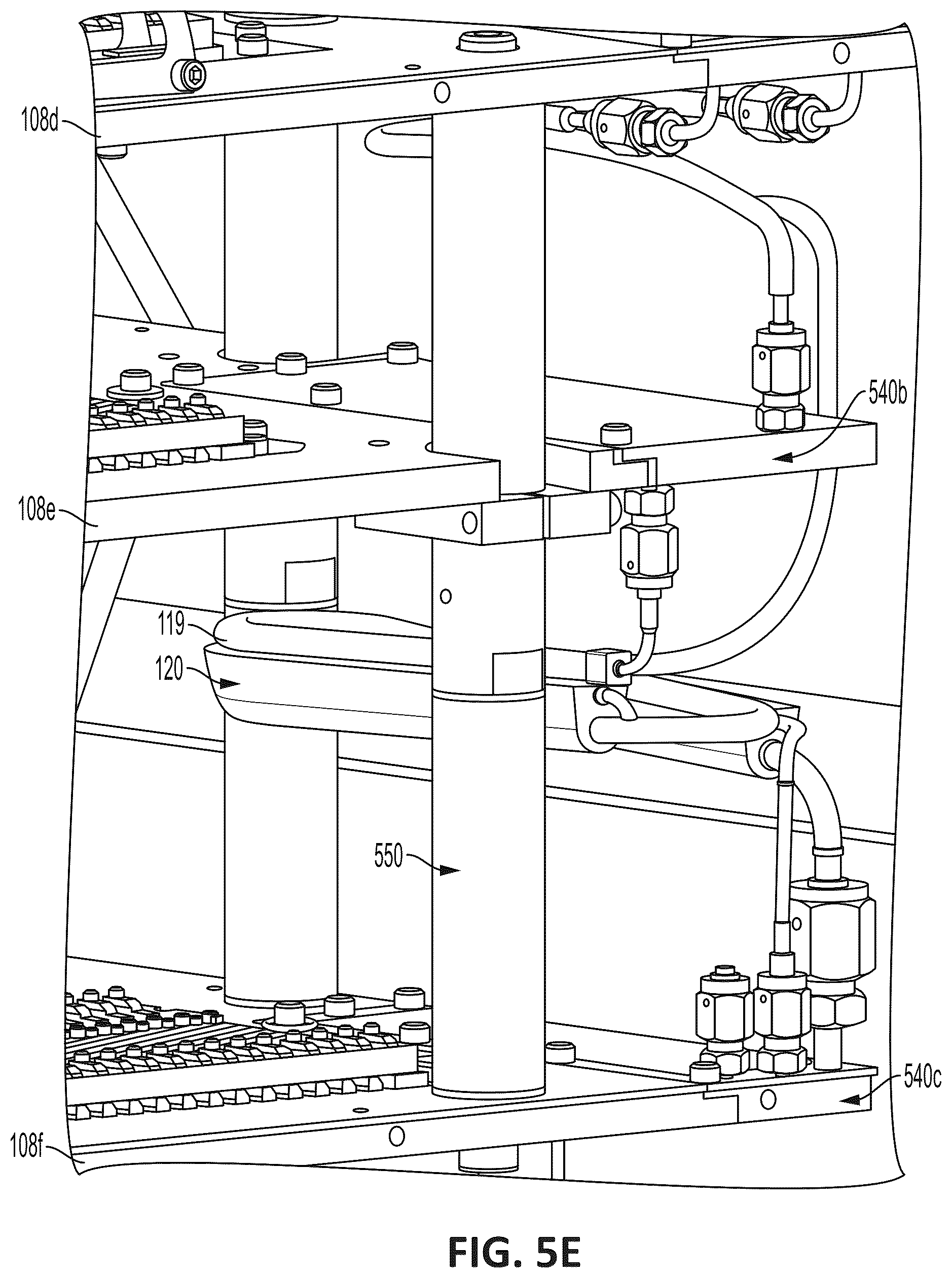 108d

540b

108e

119

120

550

540c

108f

FIG. 5E